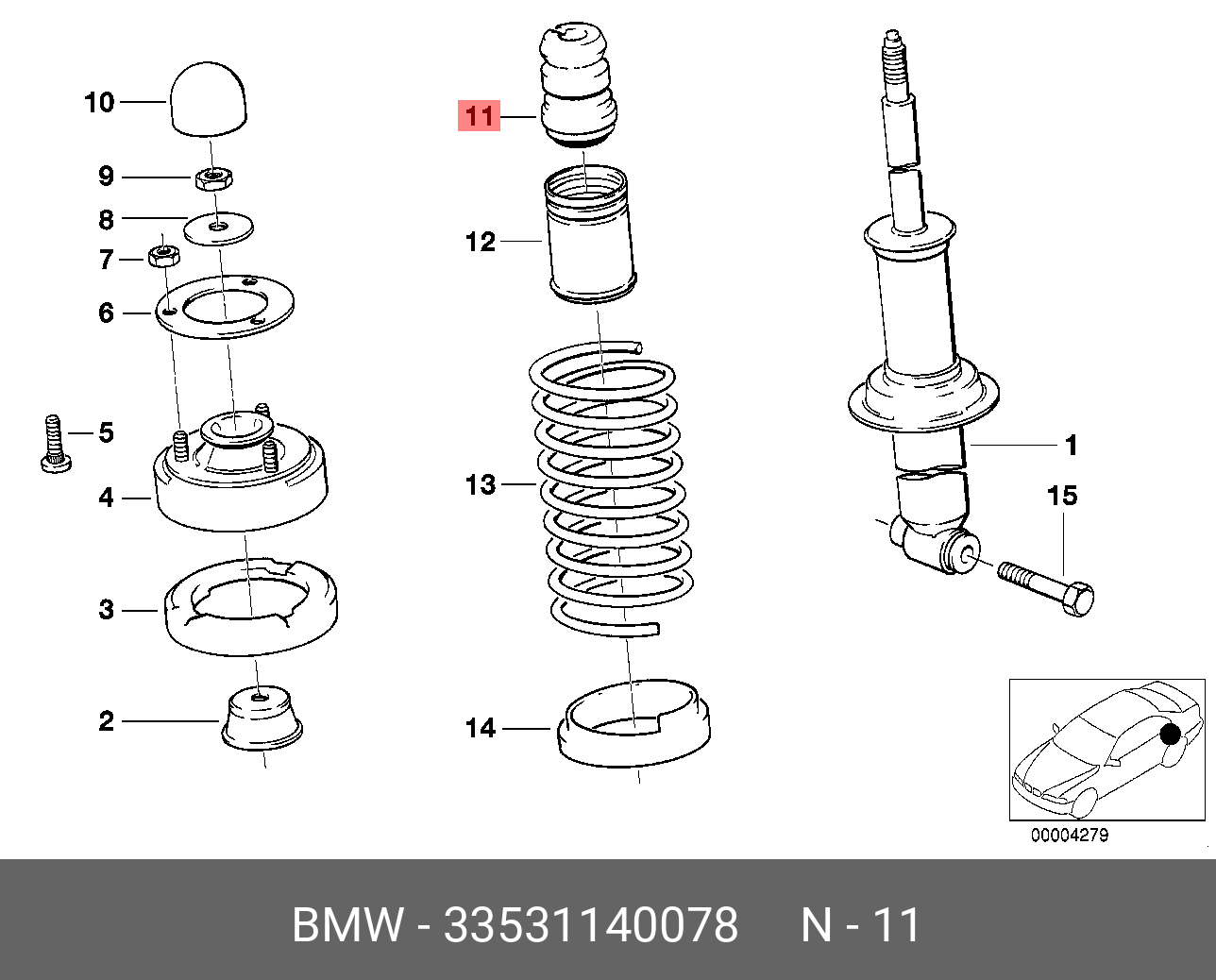 10
9
8
7
6
5
4
3
2
11
12
13
14
1
15
00004279
BMW - 33531140078 N - 11