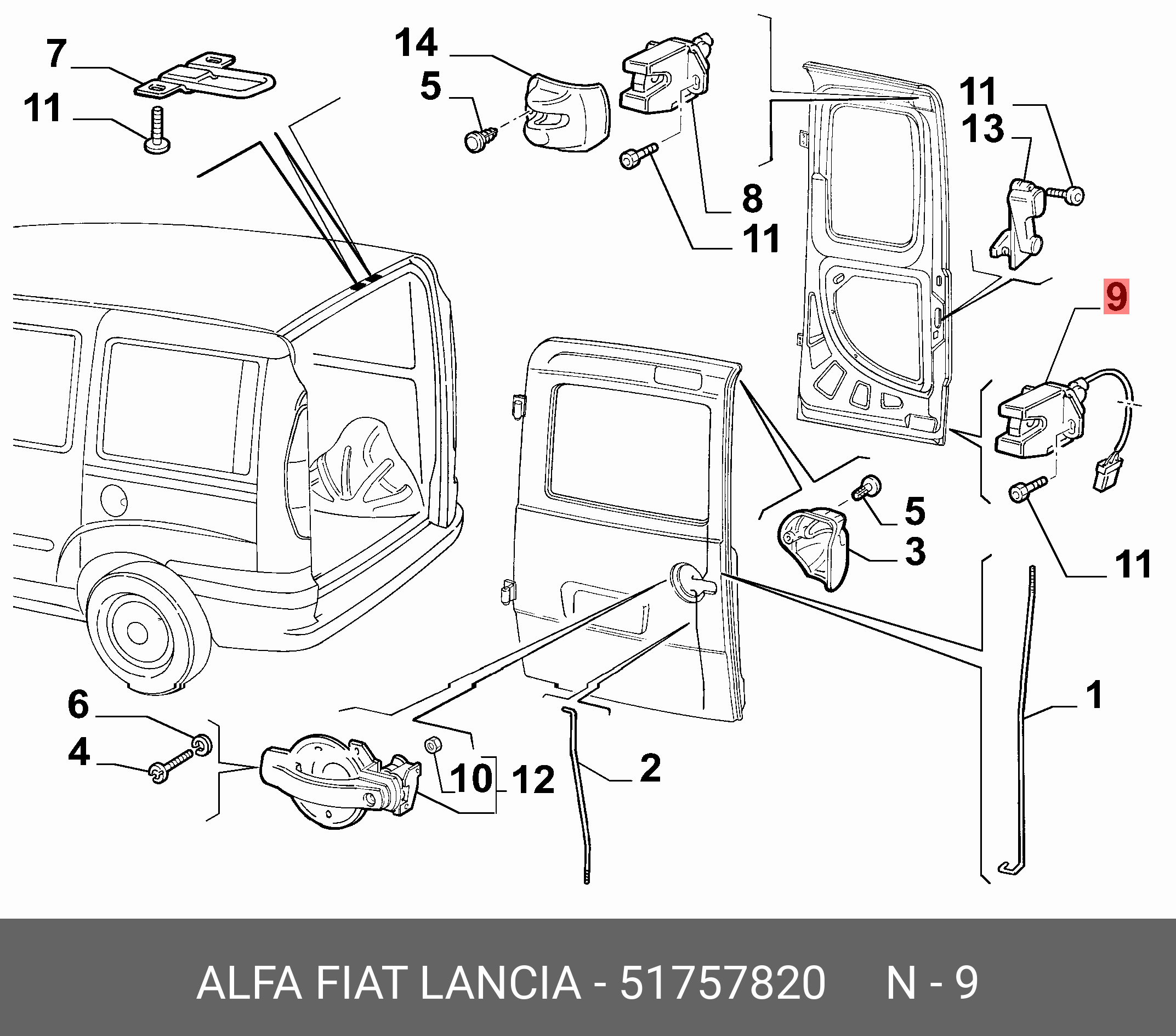 7
11
14
5
8
11
11
13
9
5
3
11
1
6
4
10
12
2

ALFA FIAT LANCIA - 51757820 N - 9