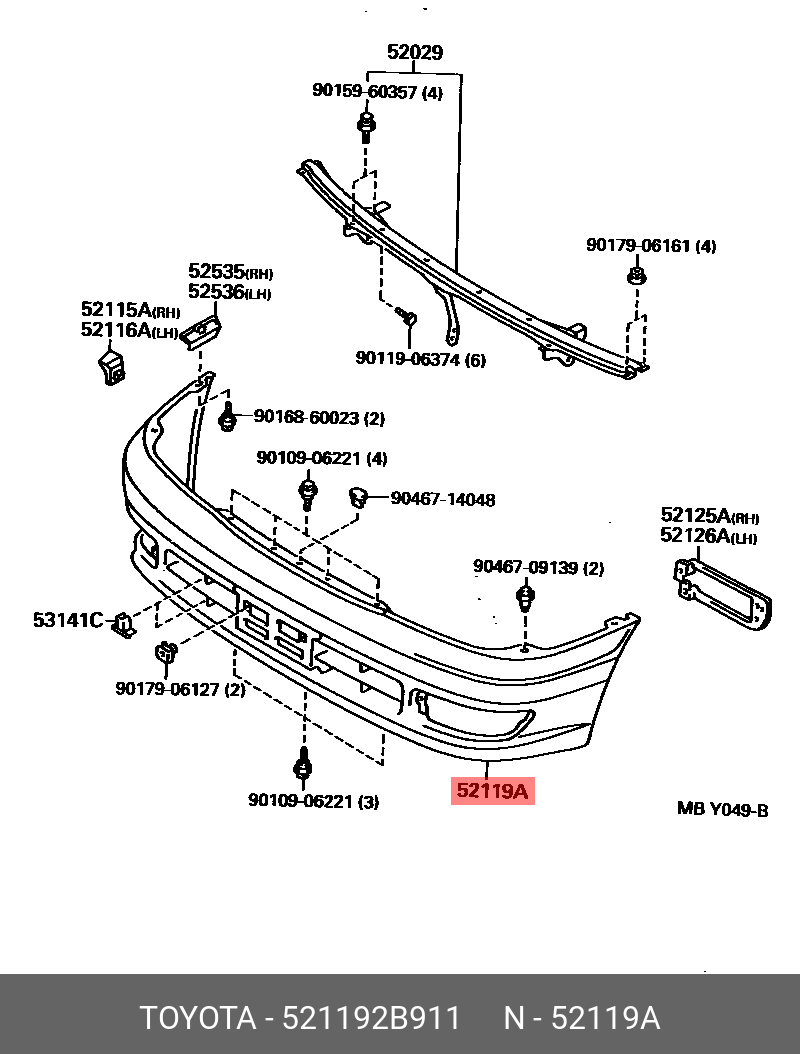 52029
90159-60357 (4)
90179-06161 (4)
52535(RH)
52536(LH)
52115A(RH)
52116A(LH)
90119-06374 (6)
90168-60023 (2)
90109-06221 (4)
90467-14048
52125A(RH)
52126A(LH)
90467-09139 (2)
53141C
90179-06127 (2)
90109-06221 (3)
52119A
MB Y049-B

TOYOTA - 521192B911 N - 52119A