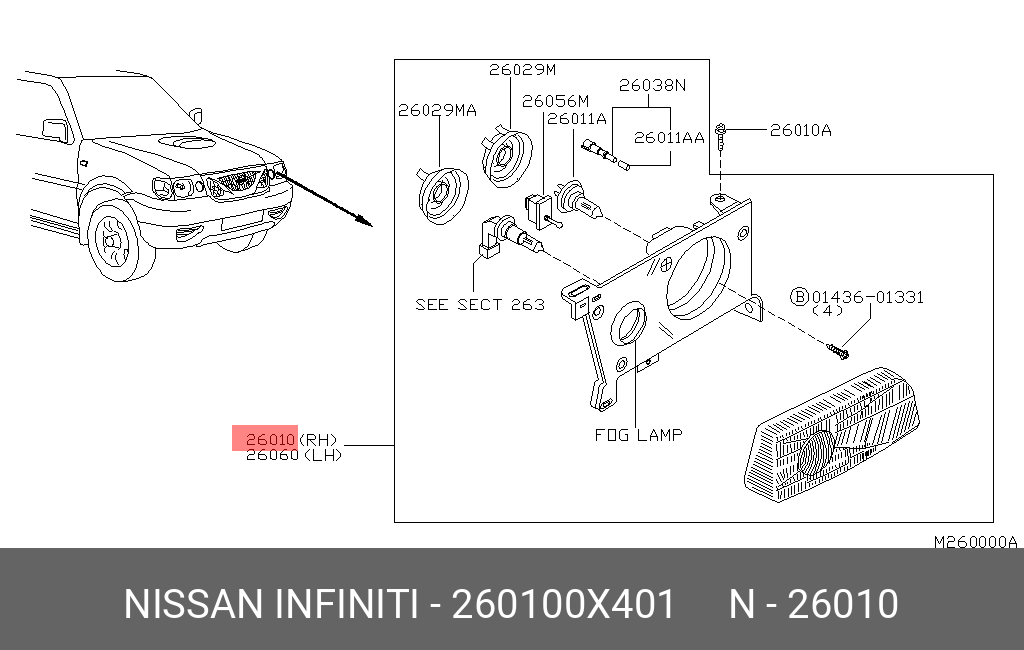 26029M
26038N
26029MA
26056M
26011A
26011AA
26010A
SEE SECT 263
Ⓑ01436-01331
(4)
FOG LAMP
26010(RH)
26060(LH)
M260000A

NISSAN INFINITI - 260100X401 N - 26010