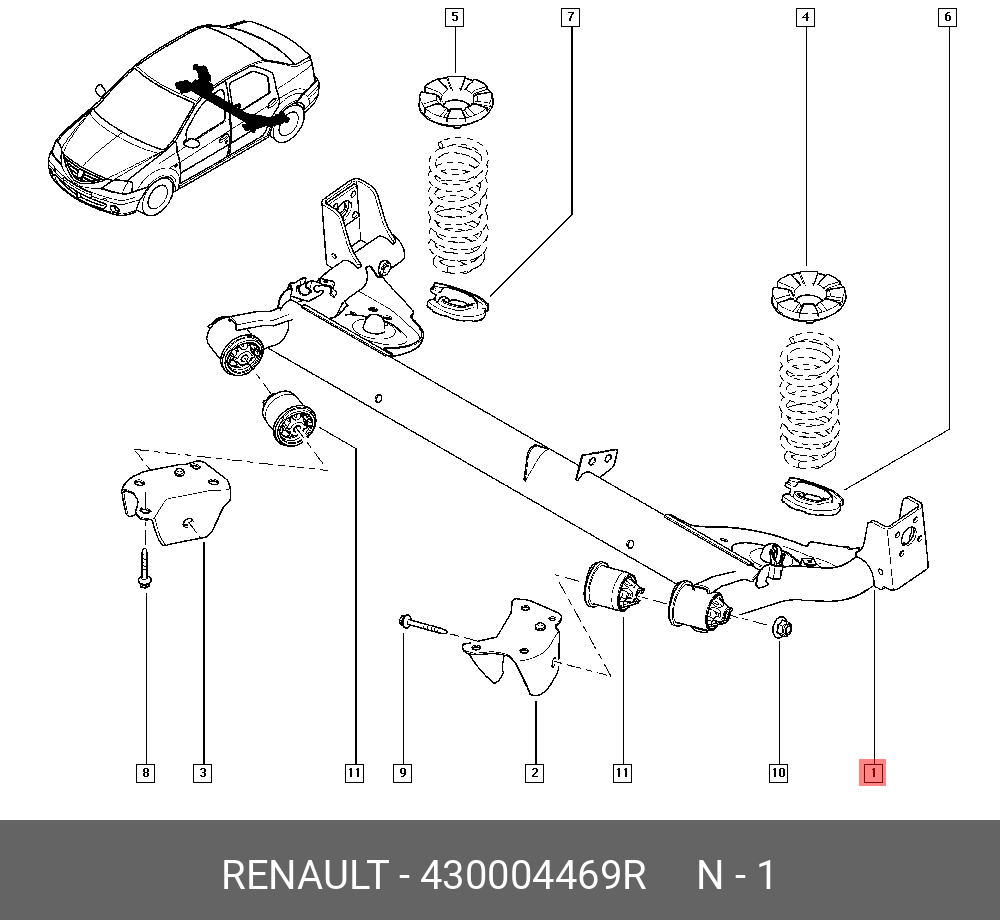 5
7
4
6
8
3
11
9
2
11
10
1

RENAULT - 430004469R N - 1