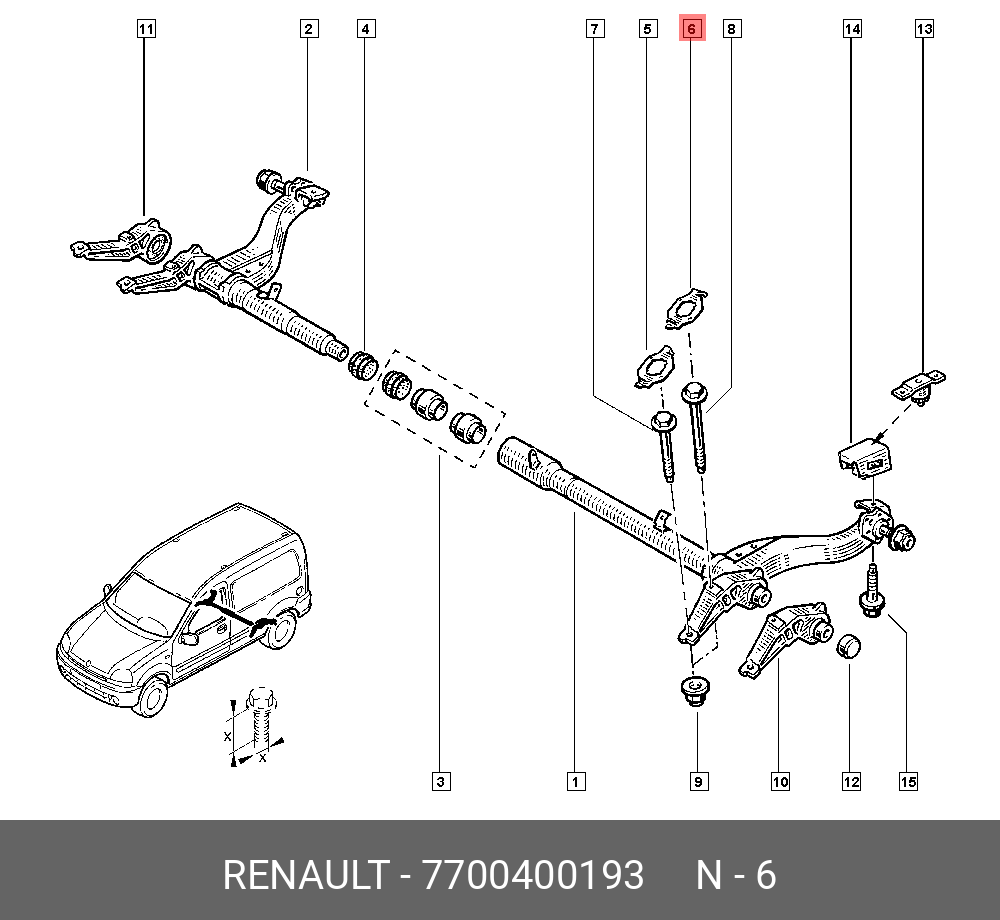 11 2 4 7 5 6 8 14 13

X
X

3 1 9 10 12 15

RENAULT - 7700400193 N - 6