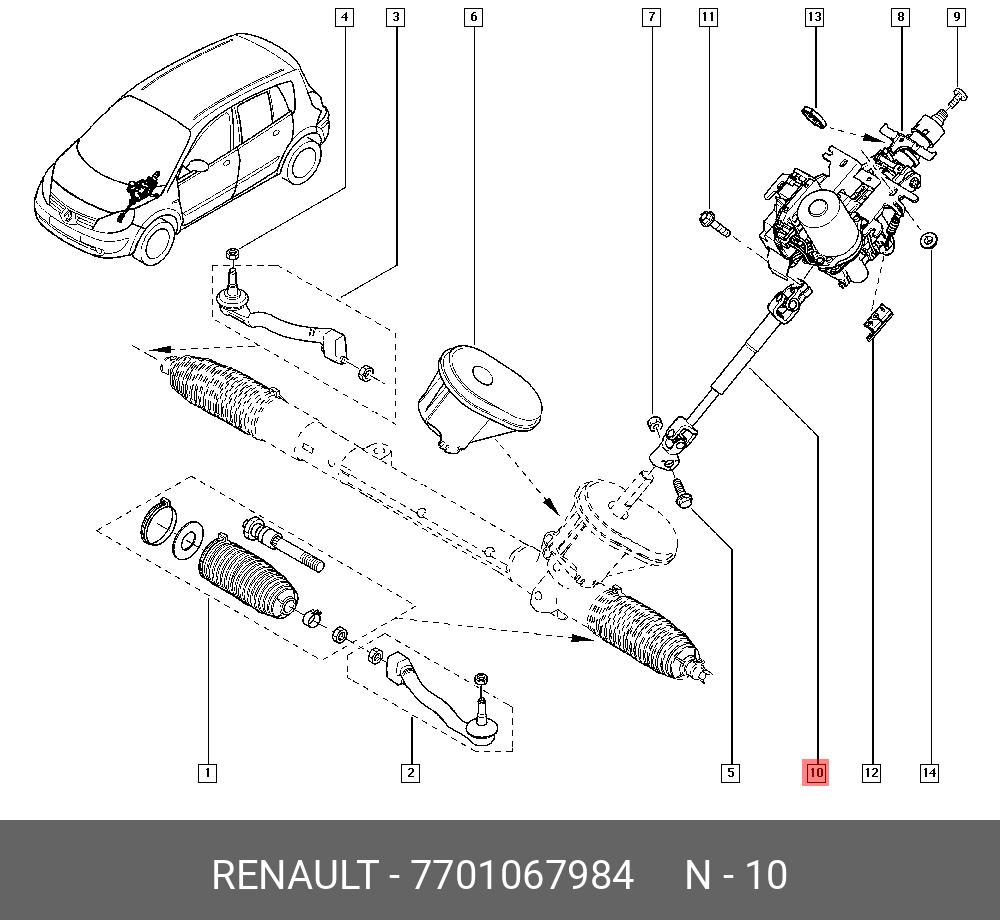 4
3
6
7
11
13
8
9
1
2
5
10
12
14

RENAULT - 7701067984 N - 10