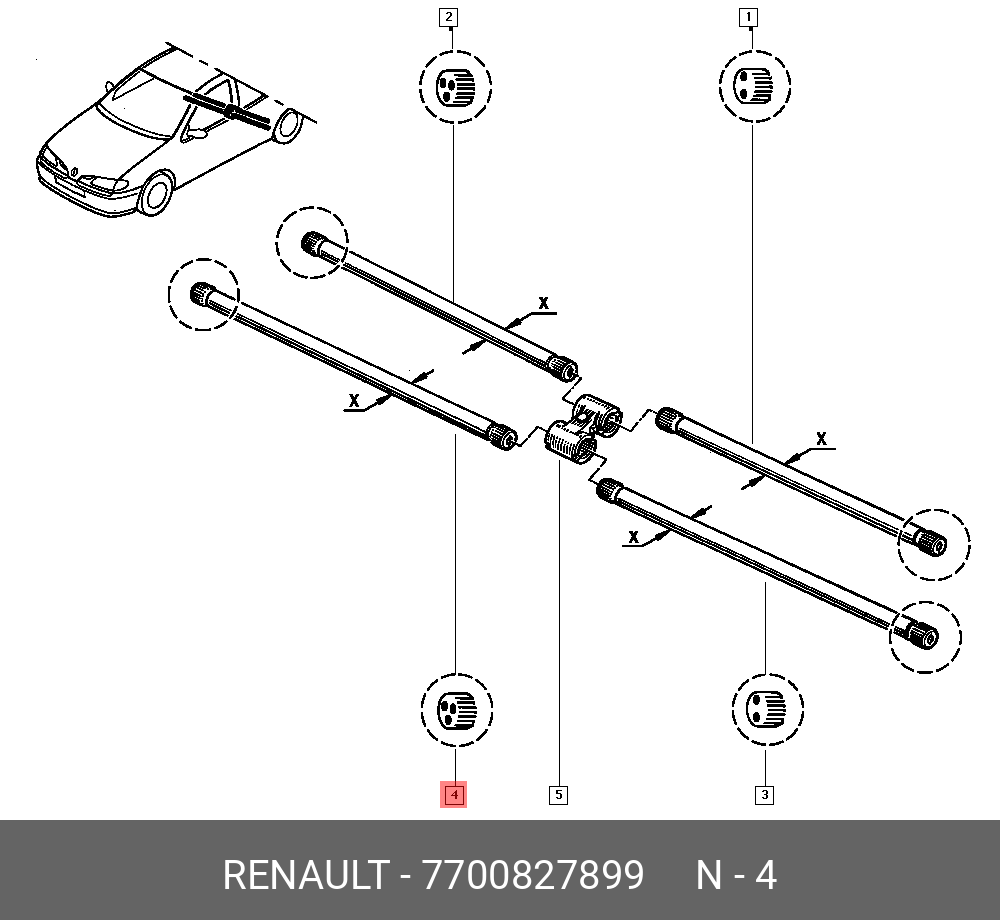 2
1
X
X
X
X
4
5
3
RENAULT - 7700827899 N - 4