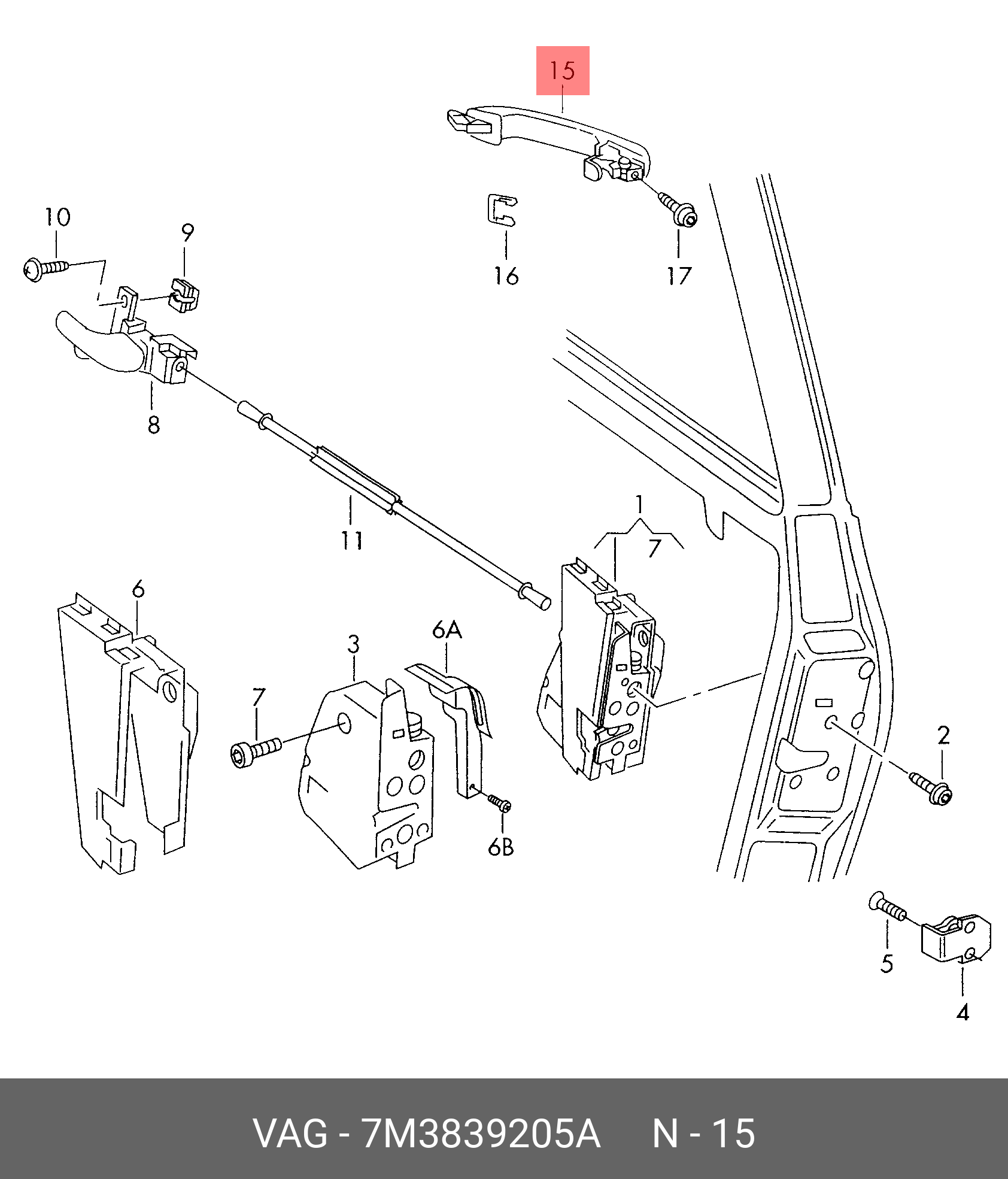 15

10
9
16
17
8
11
1
7
6
3
6A
7
6B
2
5
4

VAG - 7M3839205A N - 15