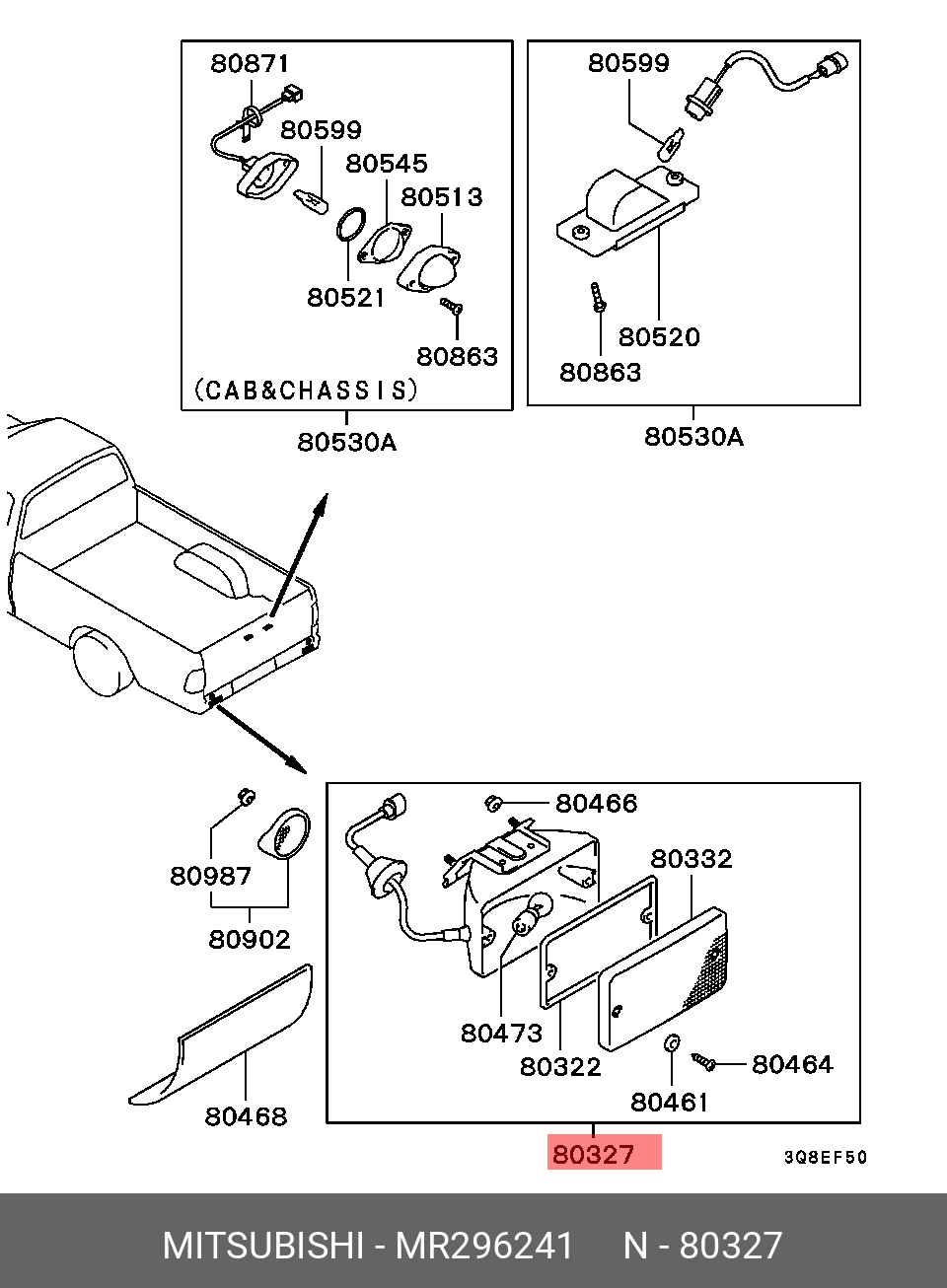 80871
80599
80545
80513
80521
80863
(CAB&CHASSIS)
80530A

80599
80520
80863
80530A

80987
80902
80468

80466
80332
80473
80322
80464
80461
80327

3Q8EF50

MITSUBISHI - MR296241 N - 80327