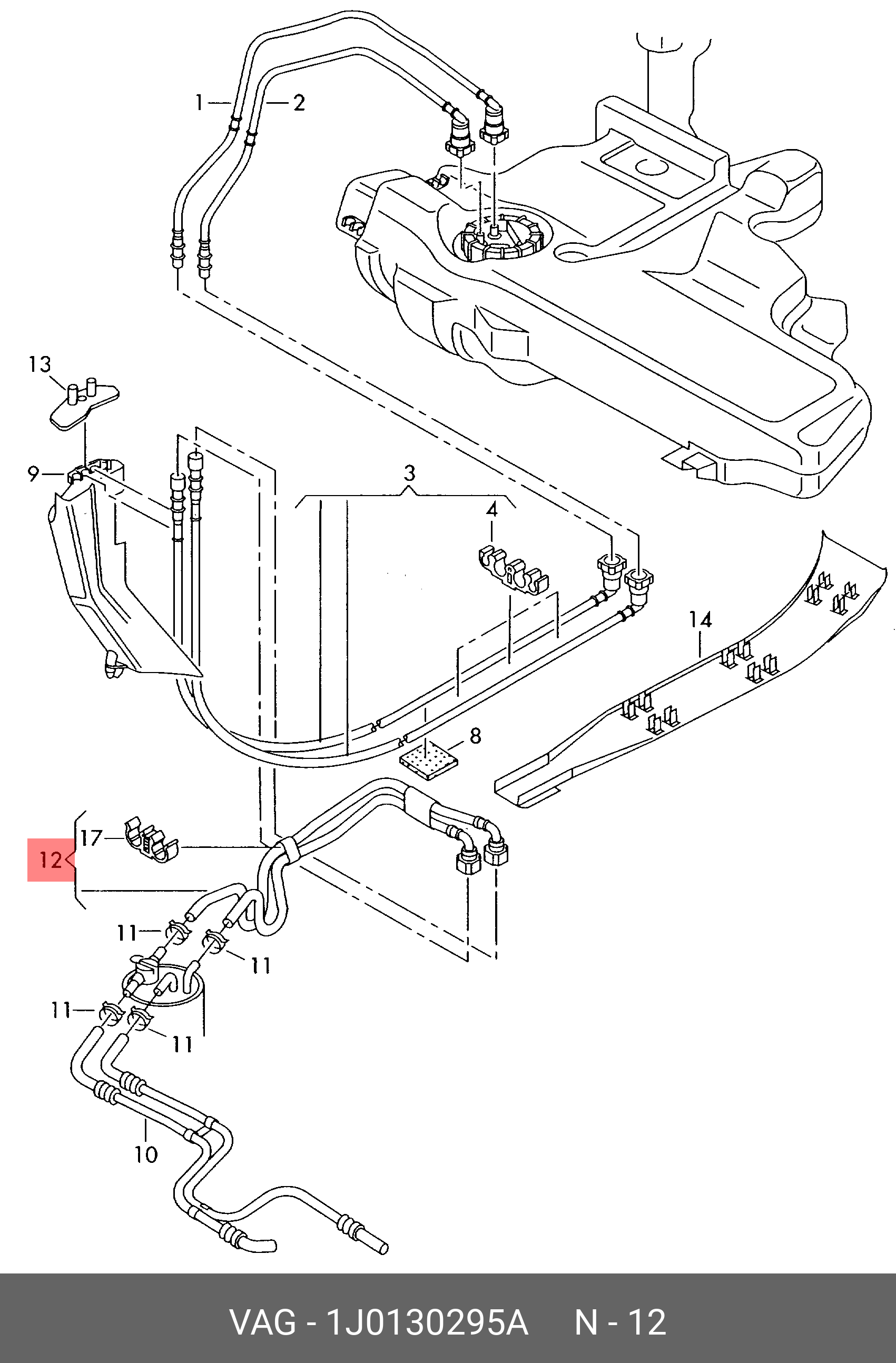 1
2
13
9
3
4
14
8
17
12
11
11
11
11
10

VAG - 1J0130295A N - 12