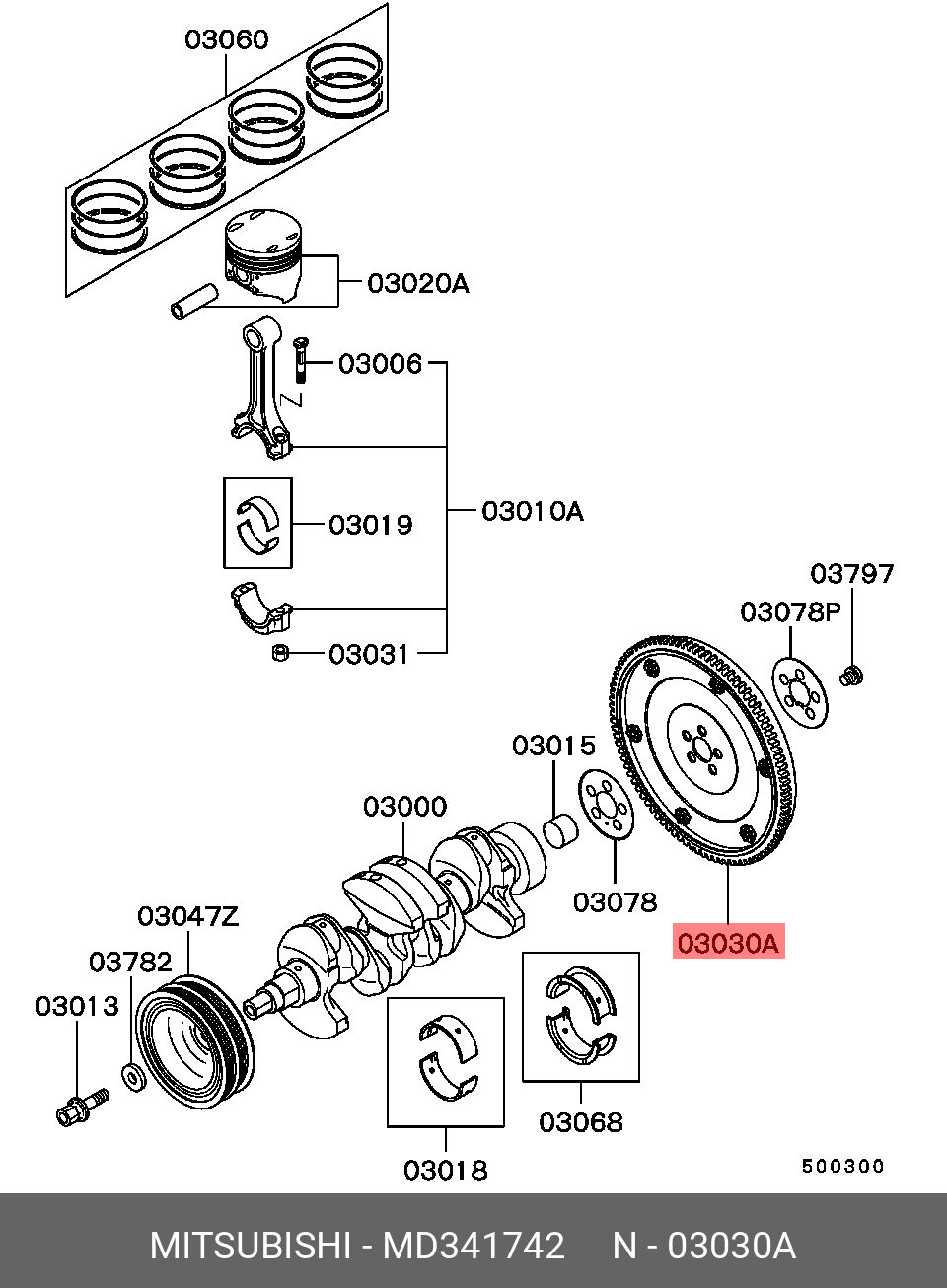 03060
03020A
03006
03010A
03019
03031
03797
03078P
03015
03000
03078
03030A
03047Z
03782
03013
03068
03018
500300
MITSUBISHI - MD341742 N - 03030A