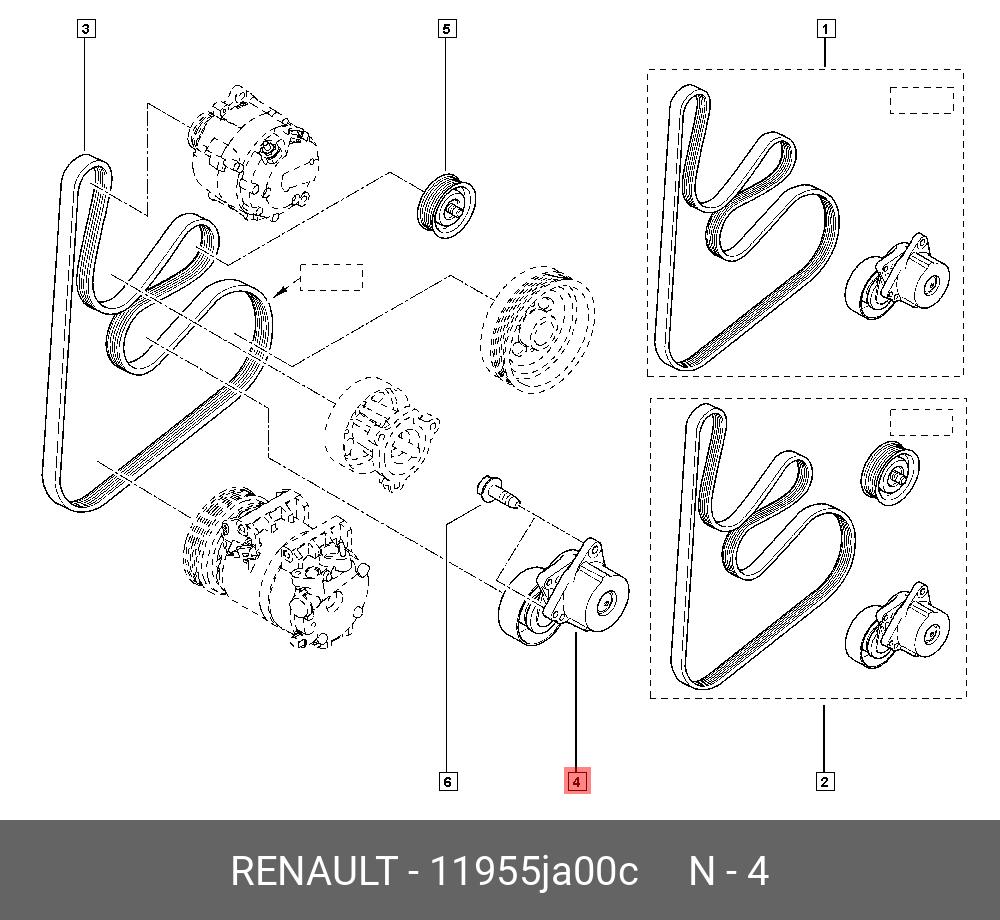 3
5
1
6
4
2

RENAULT - 11955ja00c N - 4