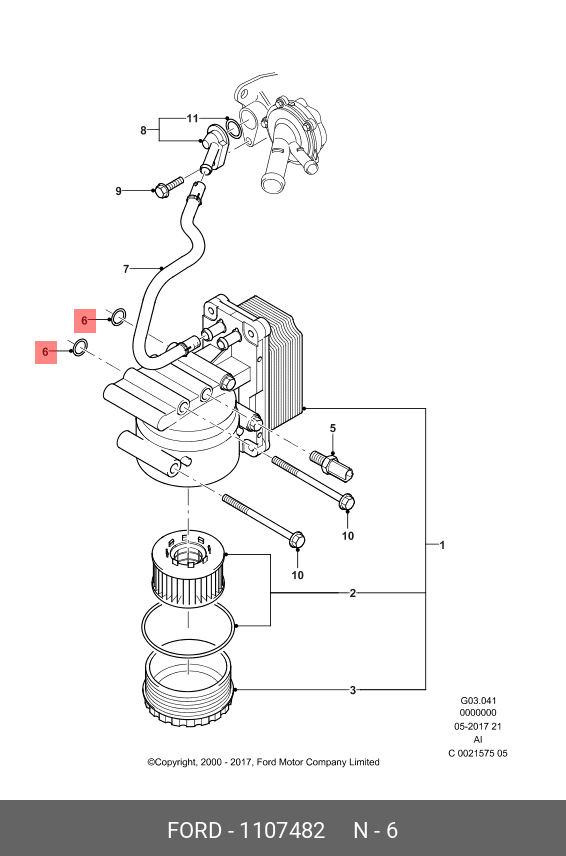 11
8
9
7
6
6
5
10
10
1
2
3

G03.041
0000000
05-2017 21
AI
C 0021575 05

©Copyright, 2000 - 2017, Ford Motor Company Limited

FORD - 1107482 N - 6