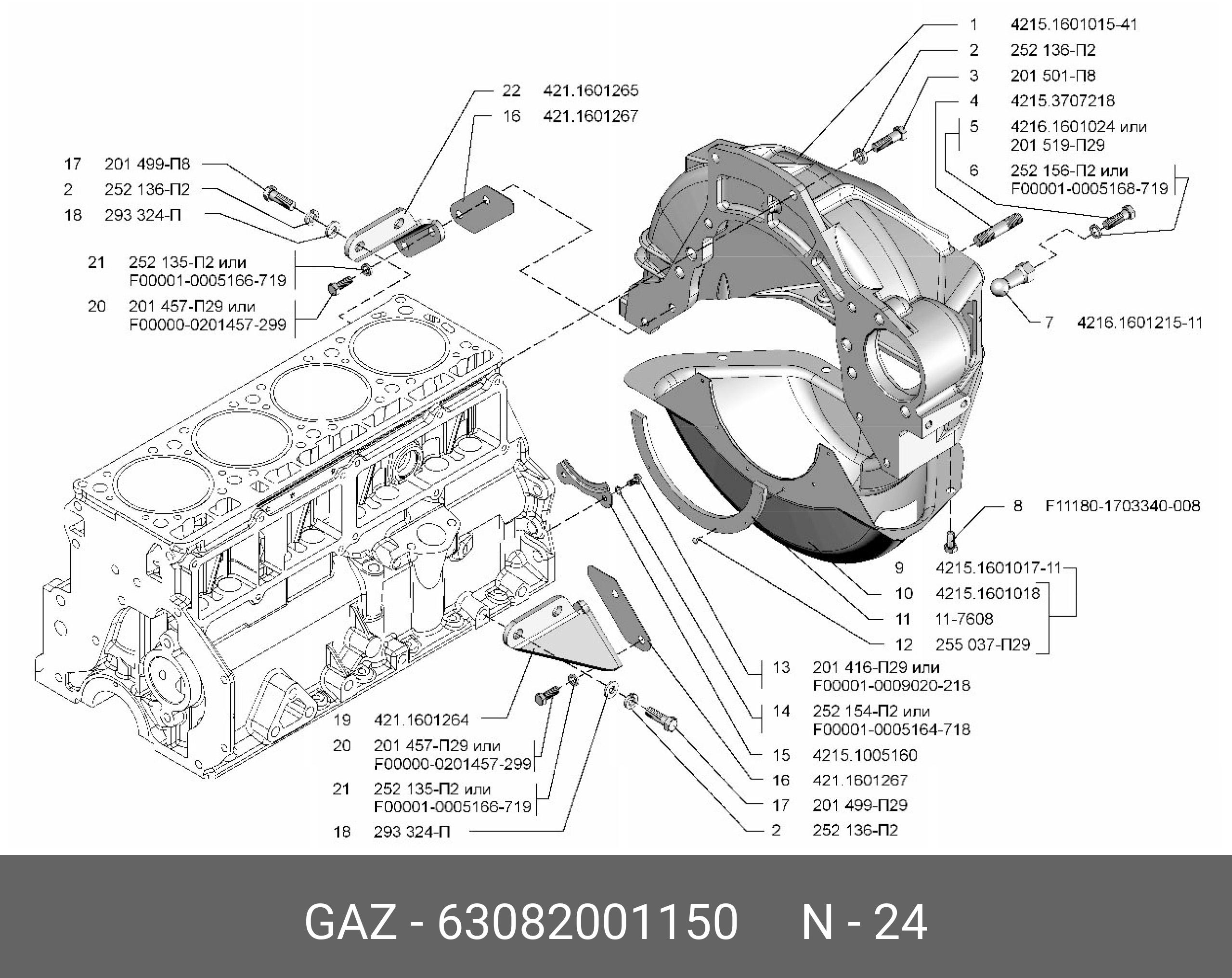 1 4215.1601015-41
2 252 136-П2
3 201 501-П8
4 4215.3707218
5 4216.1601024 или 201 519-П29
6 252 156-П2 или F00001-0005168-719
7 4216.1601215-11

22 421.1601265
16 421.1601267

17 201 499-П8
2 252 136-П2
18 293 324-П
21 252 135-П2 или F00001-0005166-719
20 201 457-П29 или F00000-0201457-299

8 F11180-1703340-008
9 4215.1601017-11
10 4215.1601018
11 11-7608
12 255 037-П29
13 201 416-П29 или F00001-0009020-218
14 252 154-П2 или F00001-0005164-718
15 4215.1005160
16 421.1601267
17 201 499-П29
2 252 136-П2

19 421.1601264
20 201 457-П29 или F00000-0201457-299
21 252 135-П2 или F00001-0005166-719
18 293 324-П

GAZ - 63082001150 N - 24