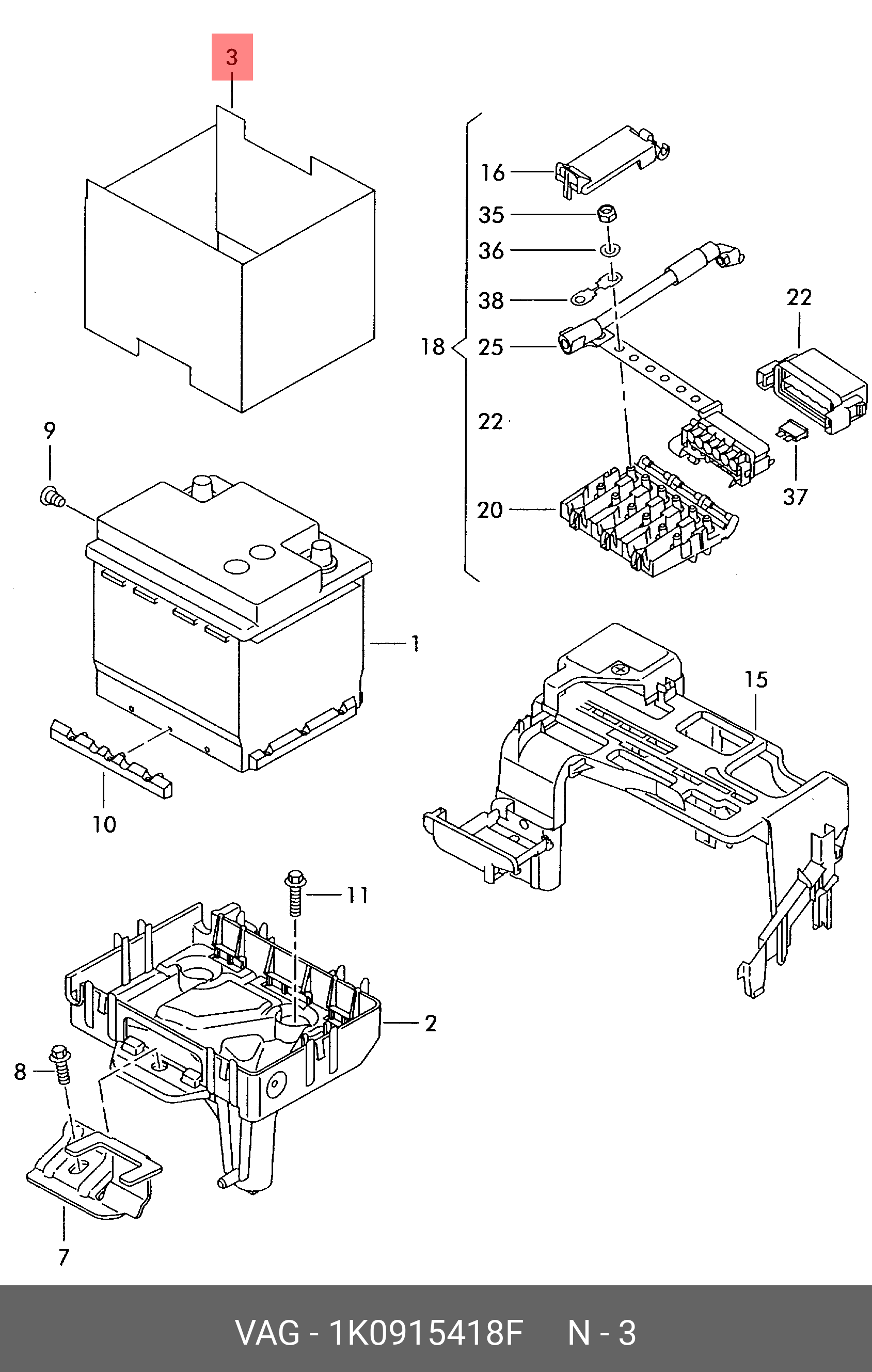 3

16
35
36
38
18
25
22
22
37
20

9
1
10
15

11
2
8
7

VAG - 1K0915418F N - 3