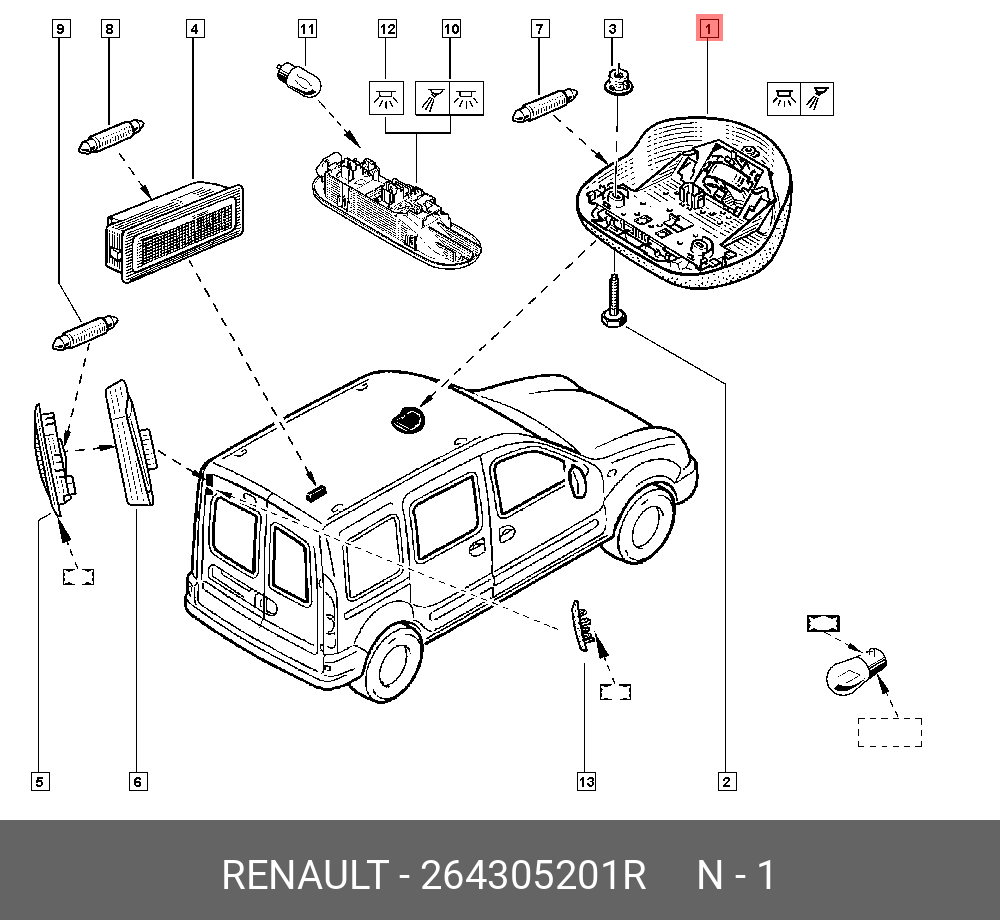 9
8
4
11
12
10
7
3
1
5
6
13
2
RENAULT - 264305201R N - 1