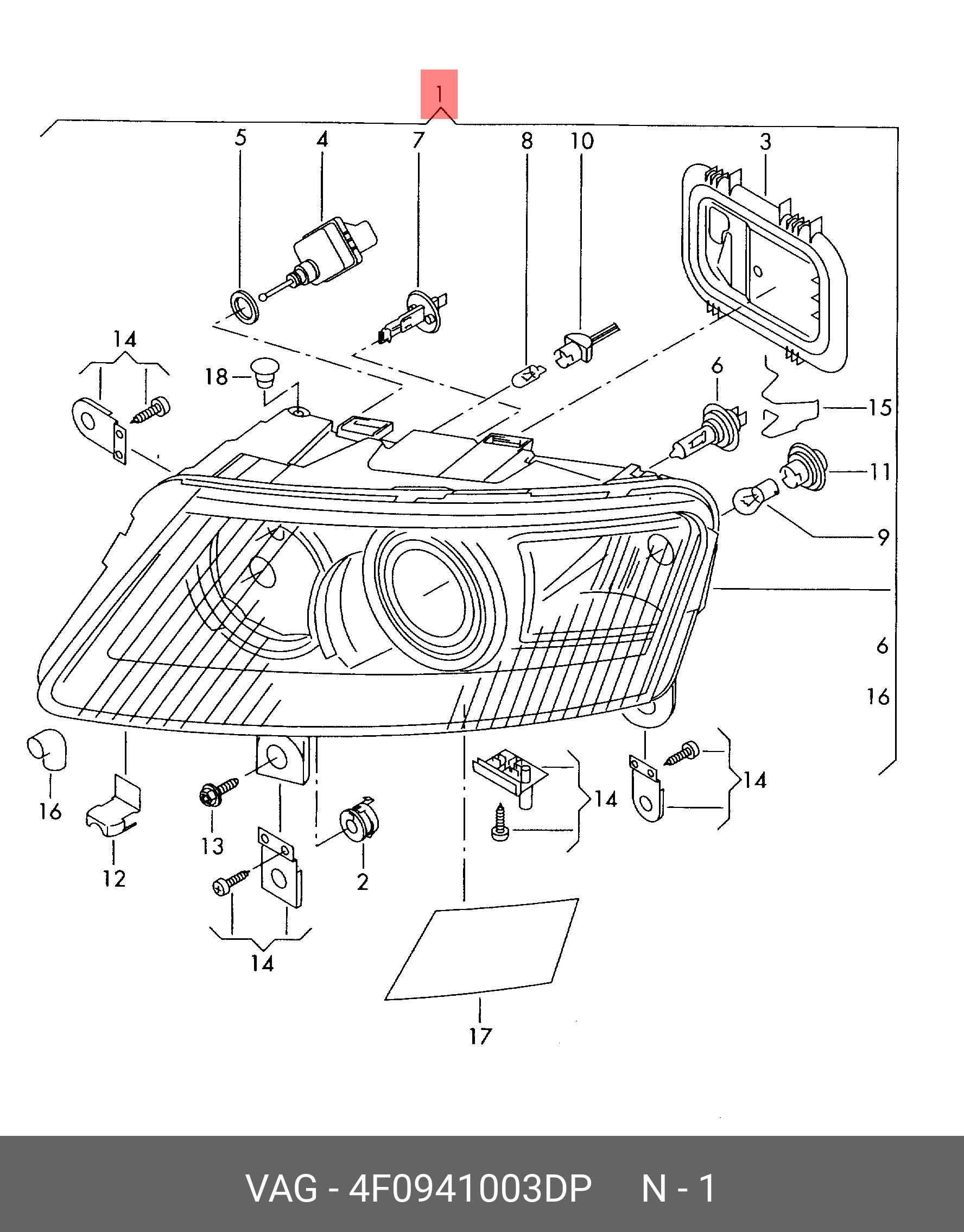 1
5
4
7
8
10
3
14
18
6
15
11
9
6
16
16
12
13
2
14
14
14
17

VAG - 4F0941003DP N - 1