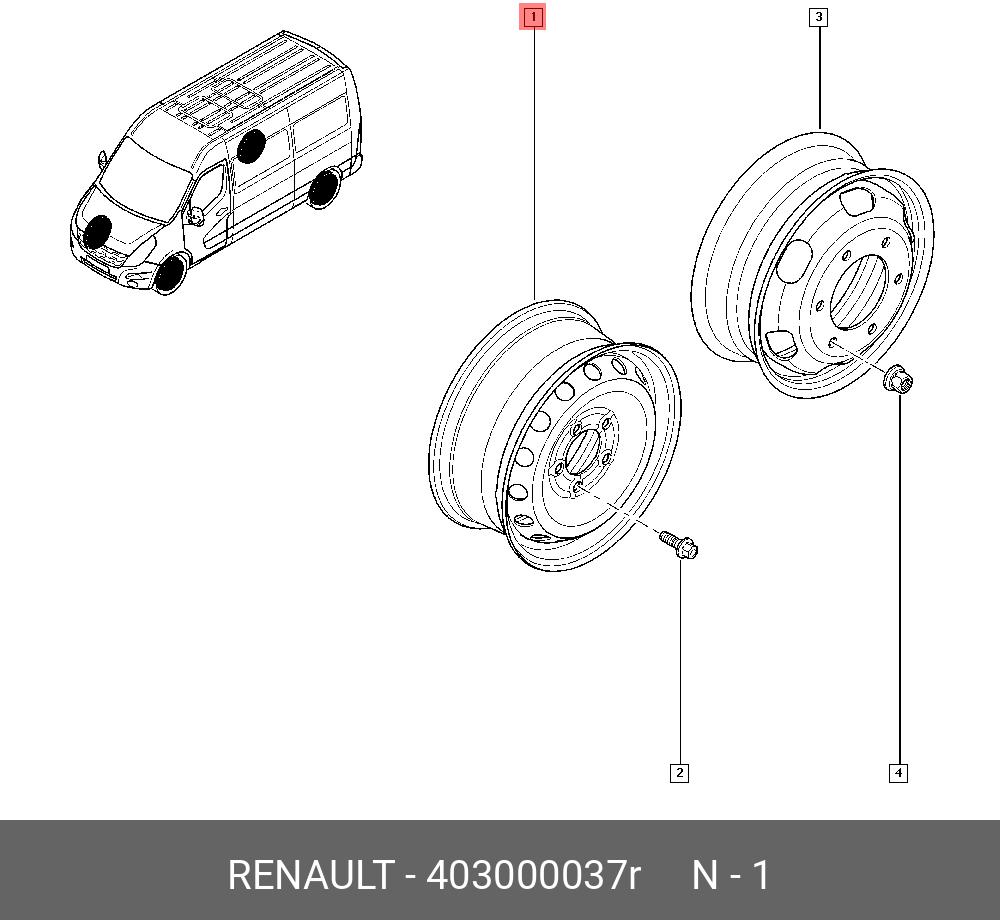 1

3

2

4

RENAULT - 403000037r N - 1