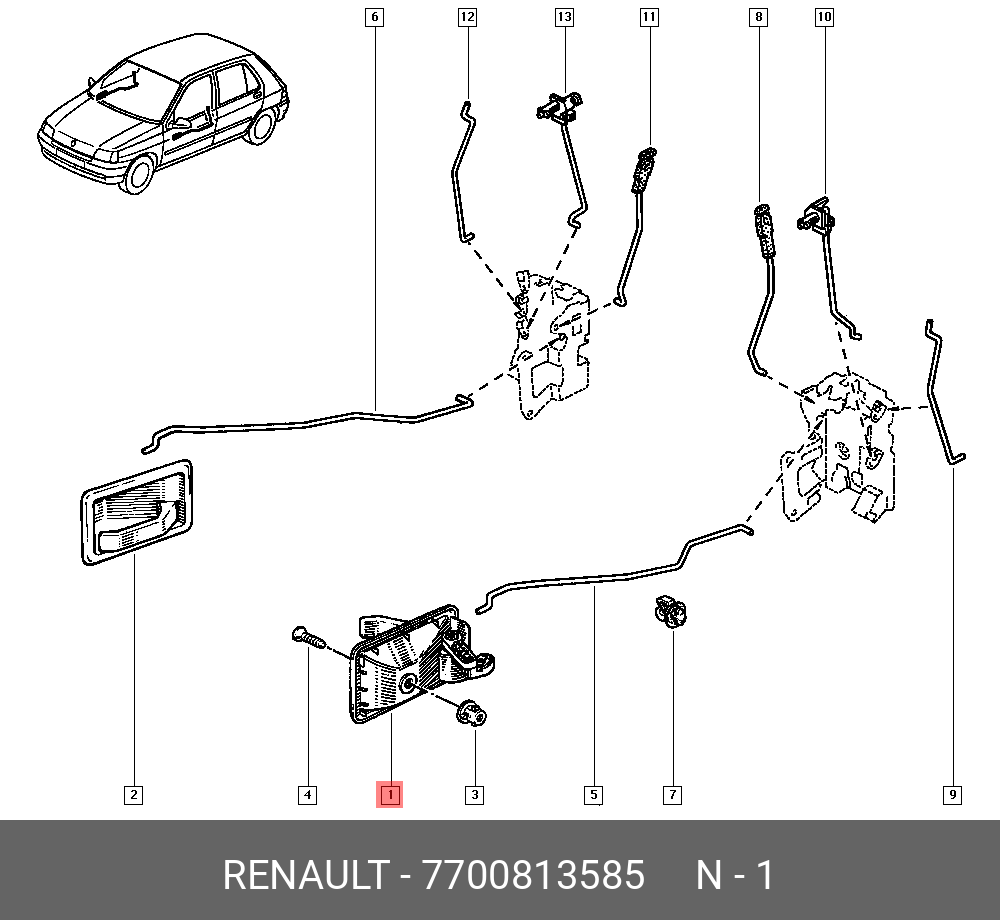 6
12
13
11
8
10
2
4
1
3
5
7
9

RENAULT - 7700813585 N - 1