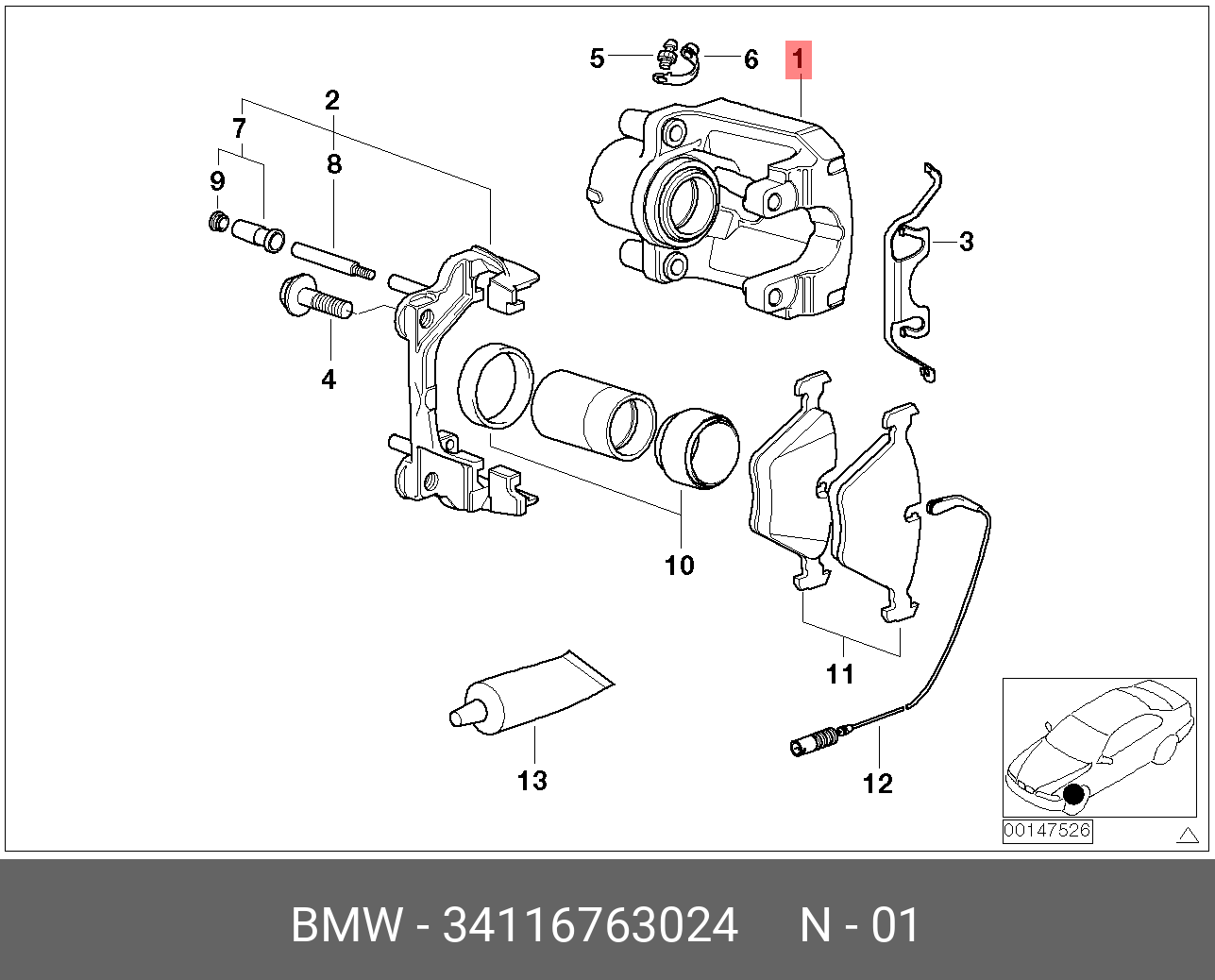 5
6
1
2
7
8
9
3
4
10
11
13
12
00147526

BMW - 34116763024 N - 01