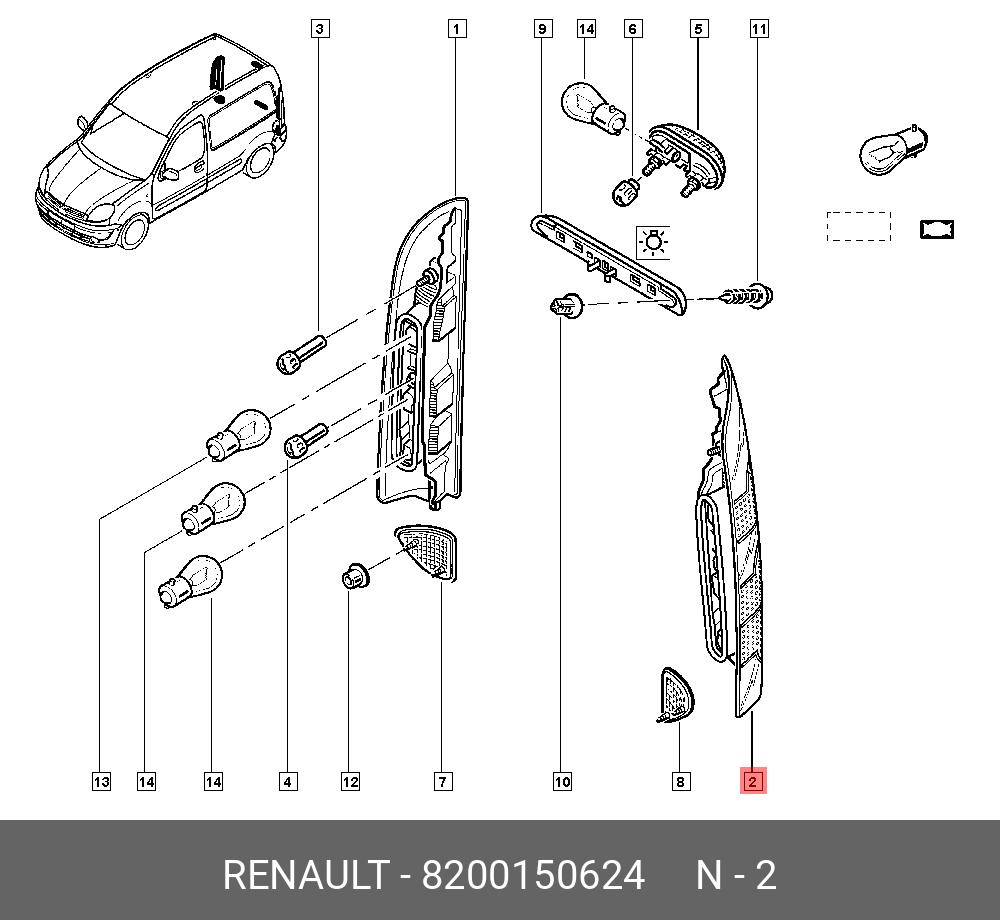 3
1
9
14
6
5
11
13
14
14
4
12
7
10
8
2

RENAULT - 8200150624 N - 2