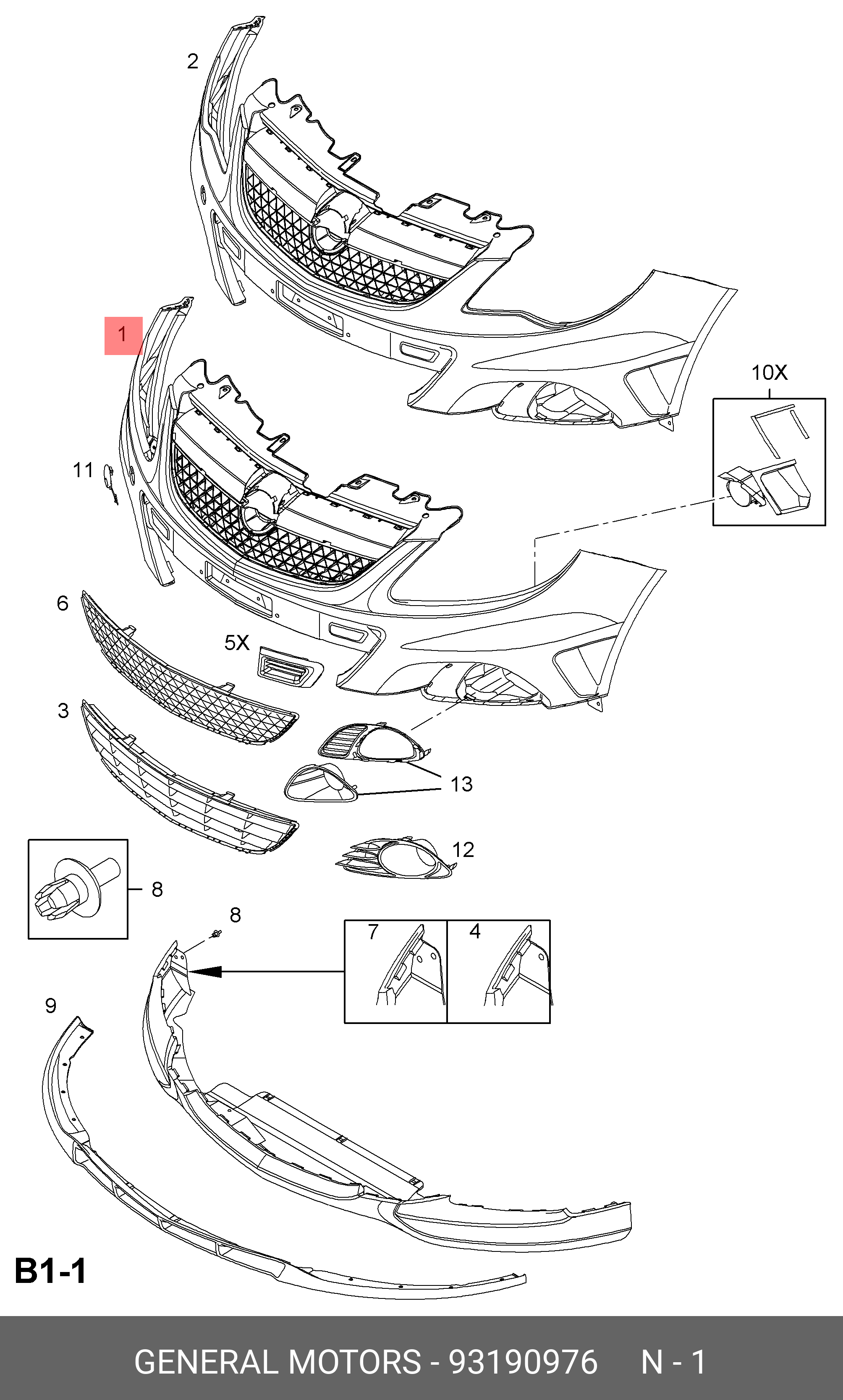 2

1

10X

11

6

5X

3

13

12

8

8

7

4

9

B1-1

GENERAL MOTORS - 93190976 N - 1