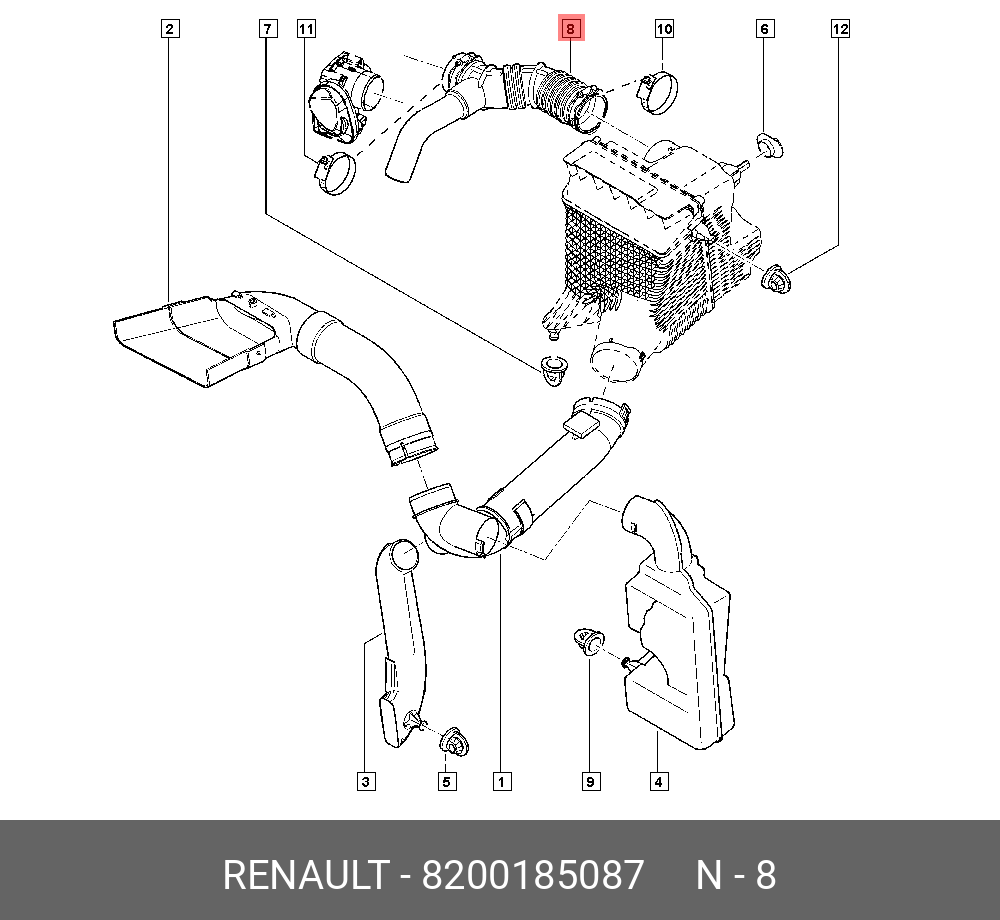 2
7
11
8
10
6
12
3
5
1
9
4

RENAULT - 8200185087 N - 8