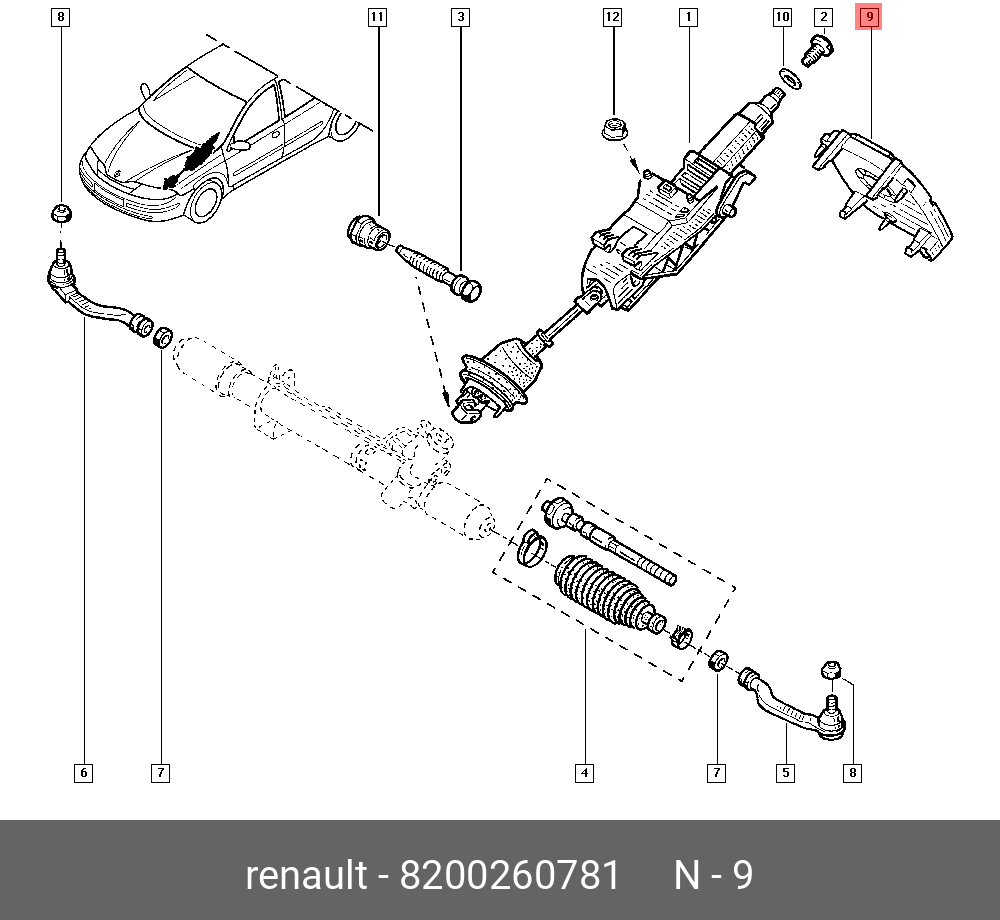 8
11
3
12
1
10
2
9
6
7
4
7
5
8

renault - 8200260781 N - 9