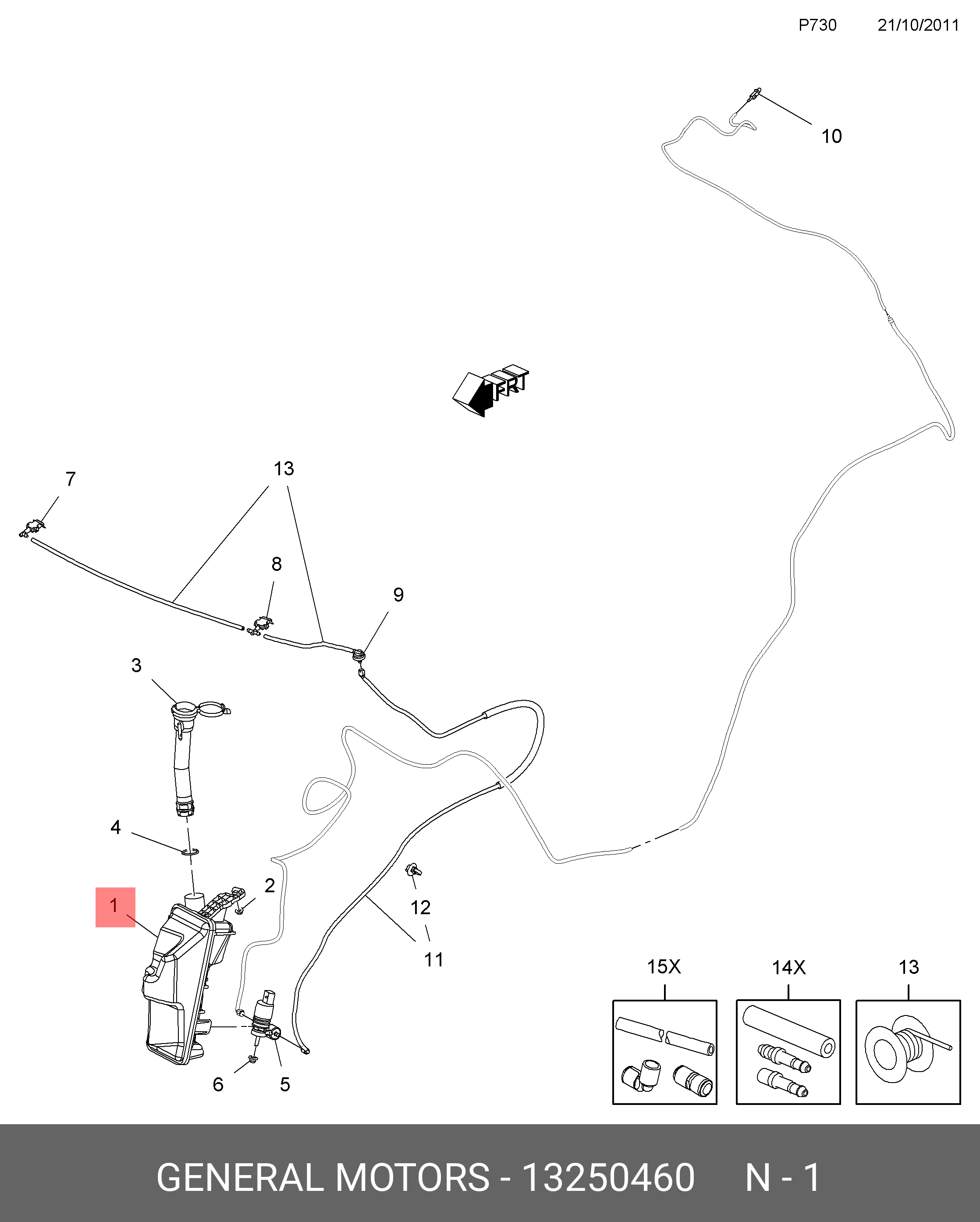 P730 21/10/2011

10

FRT

7

13

8

9

3

4

2

1

12

11

6

5

15X

14X

13

GENERAL MOTORS - 13250460 N - 1