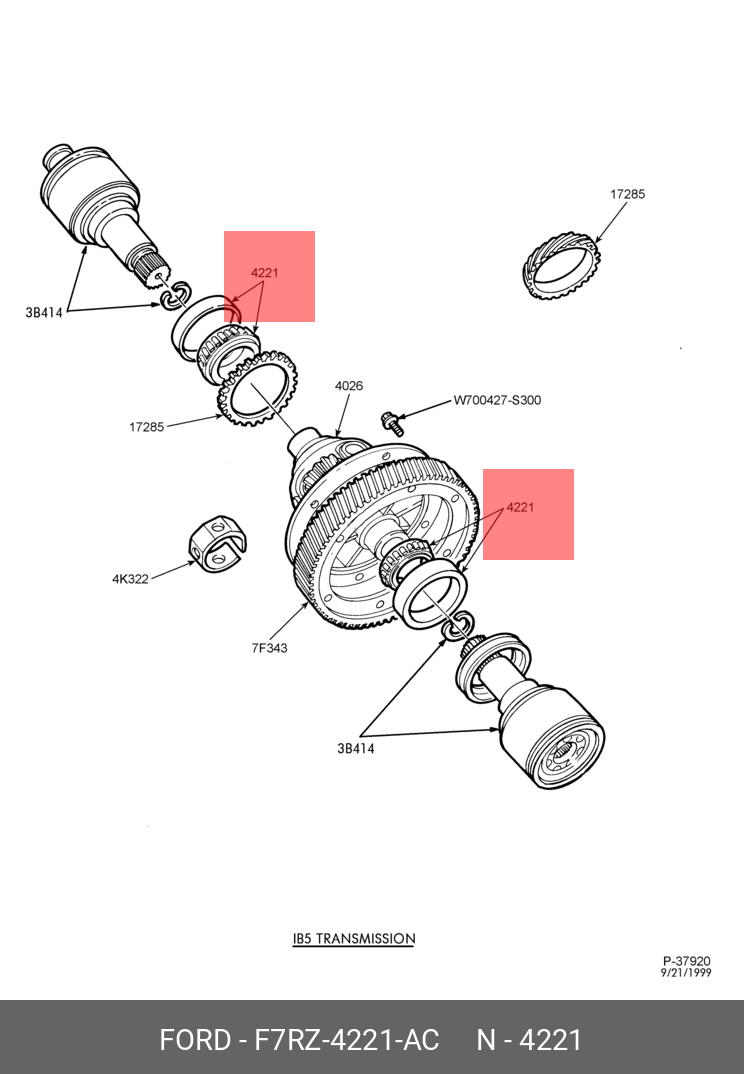 17285

4221

3B414

4026

W700427-S300

17285

4221

4K322

7F343

3B414

IB5 TRANSMISSION

P-37920
9/21/1999

FORD - F7RZ-4221-AC N - 4221