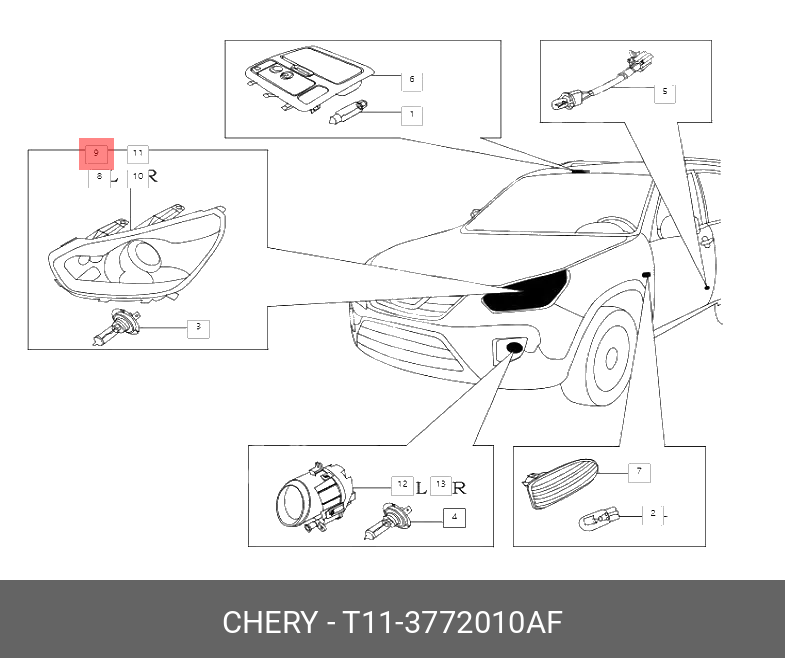 6
1
5
9
11
8 L
10 R
3
12 L
13 R
4
7
2
CHERY - T11-3772010AF