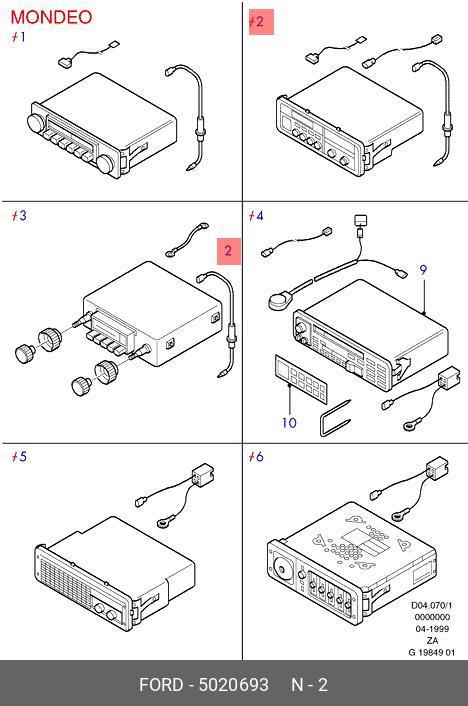 MONDEO
≠1

≠2

≠3

2

≠4

9

10

≠5

≠6

D04.070/1
0000000
04-1999
ZA
G 19849 01

FORD - 5020693 N - 2