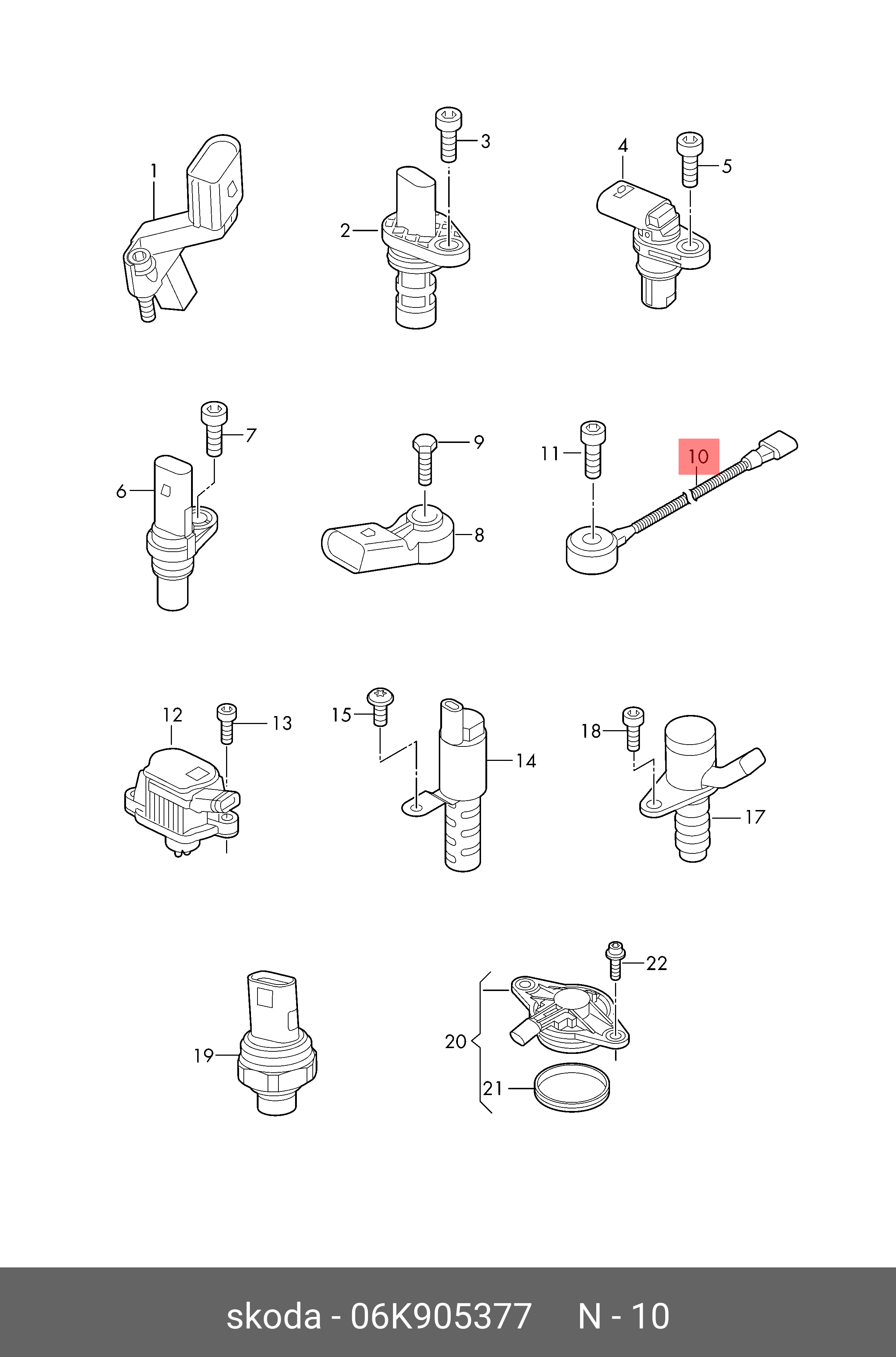 1
3
2
4
5
7
6
9
8
11
10
12
13
15
14
18
17
19
22
20
21

skoda - 06K905377 N - 10