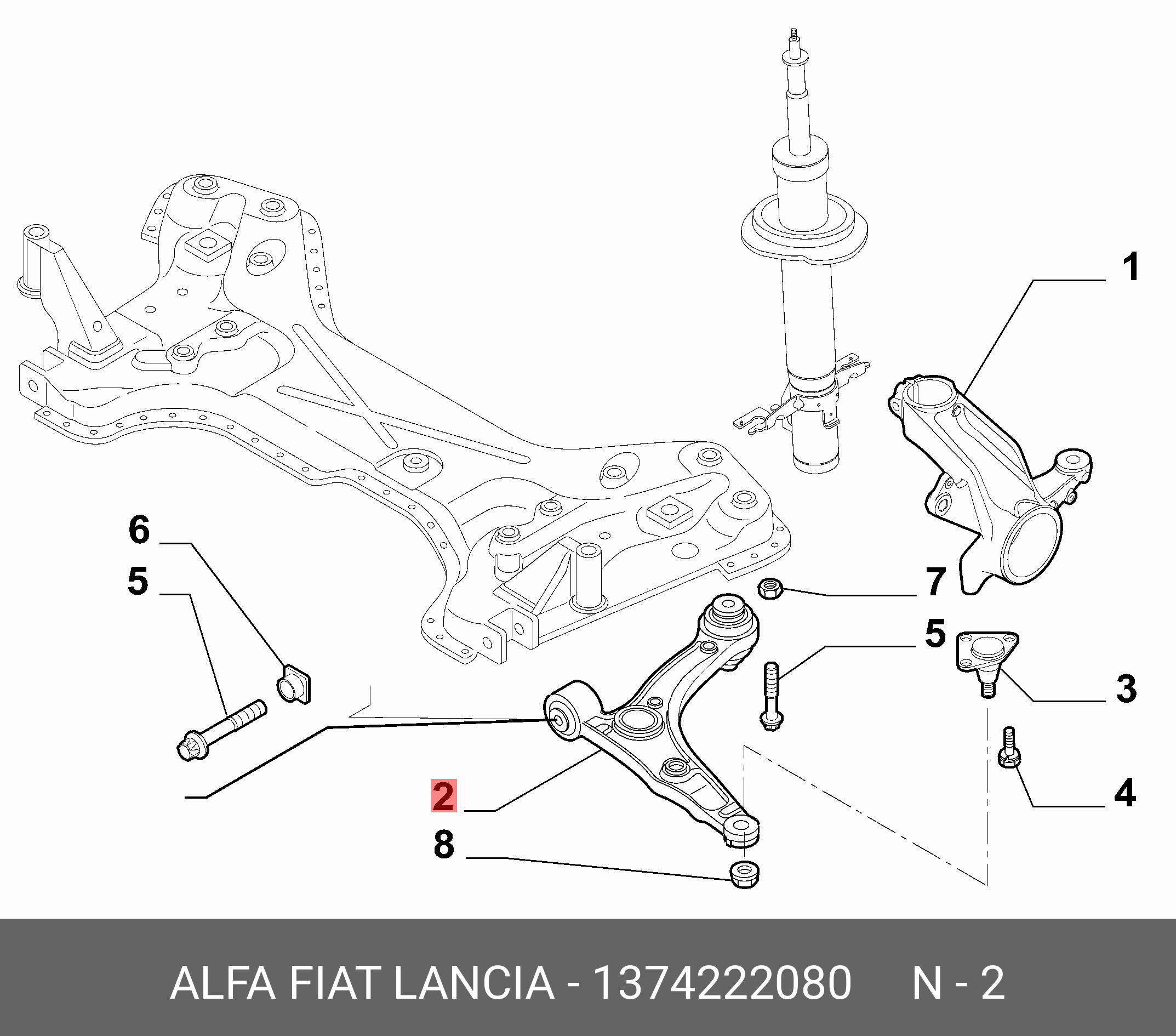 1
6
5
7
5
3
4
2
8

ALFA FIAT LANCIA - 1374222080 N - 2