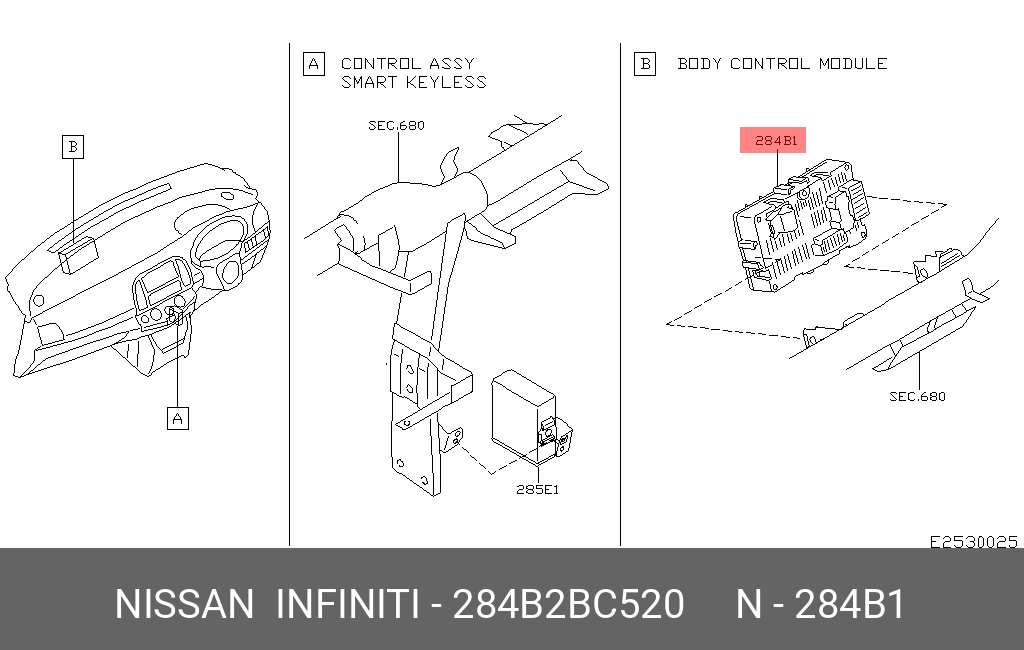 B

A

A CONTROL ASSY SMART KEYLESS

SEC.680

285E1

B BODY CONTROL MODULE

284B1

SEC.680

E2530025

NISSAN INFINITI - 284B2BC520 N - 284B1