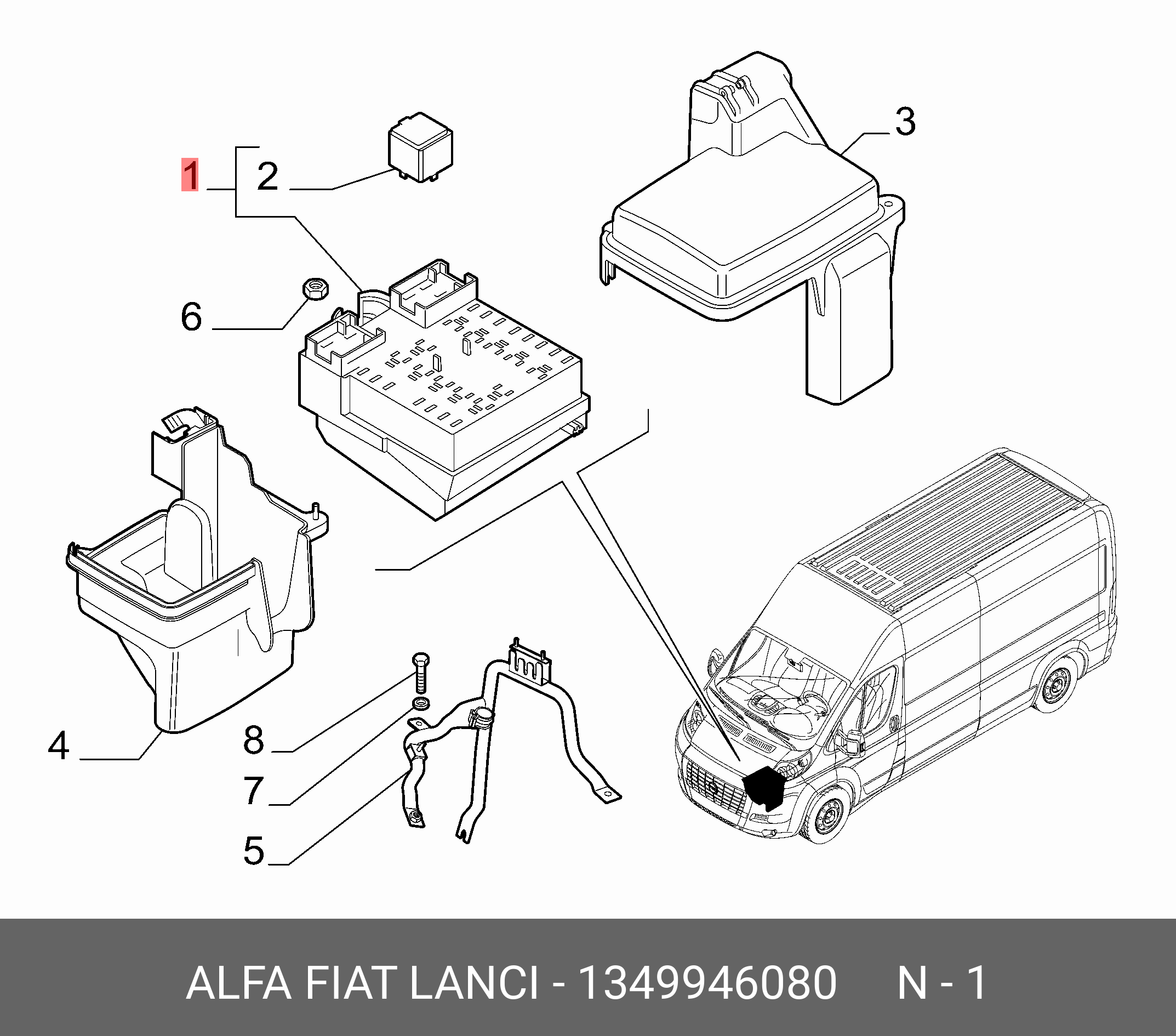 1
2
3
6
4
8
7
5

ALFA FIAT LANCI - 1349946080 N - 1