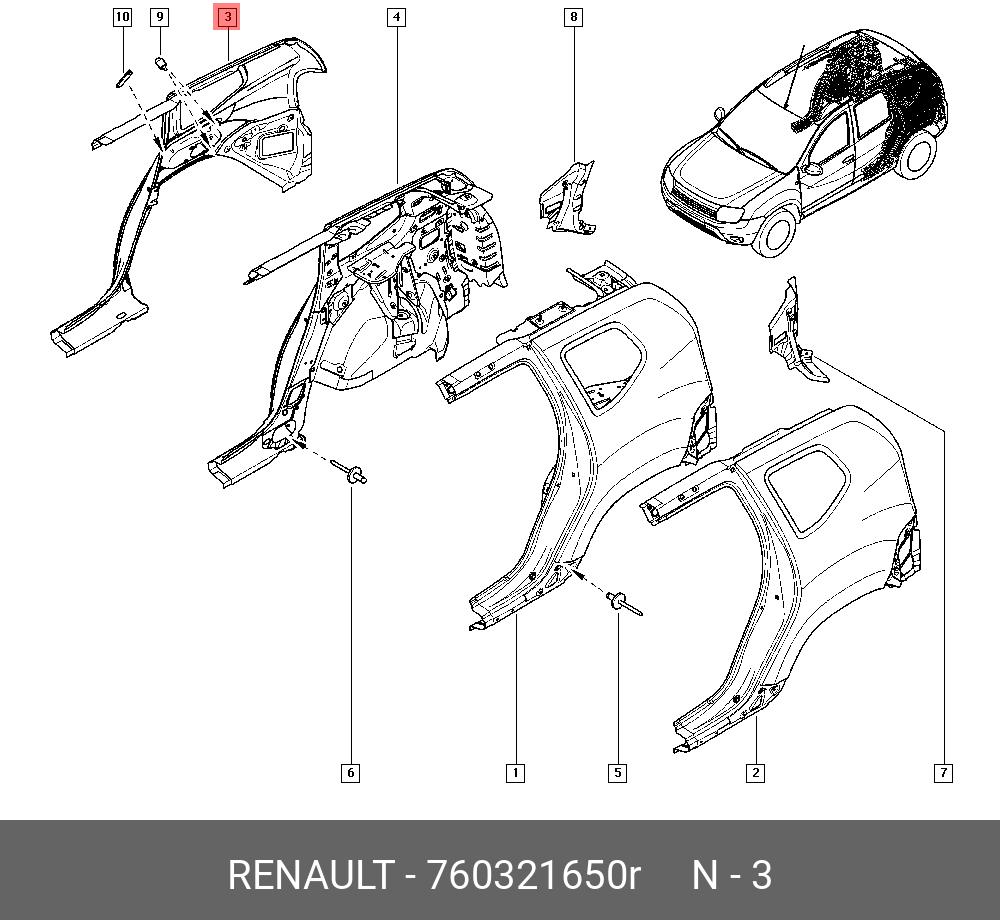 10 9 3 4 8

6 1 5 2 7

RENAULT - 760321650r N - 3