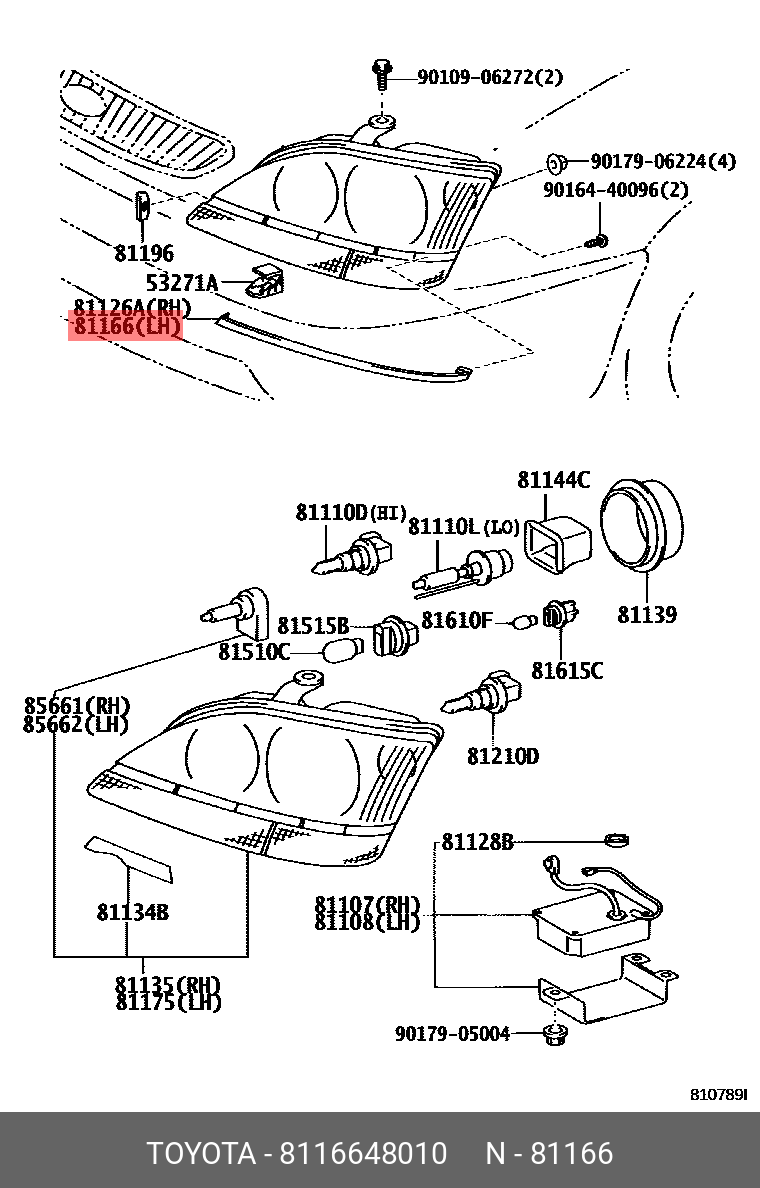 90109-06272(2)
90179-06224(4)
90164-40096(2)
81196
53271A
81126A(RH)
81166(LH)
81144C
81110D(HI)
81110L(LO)
81139
81515B
81610F
81510C
81615C
85661(RH)
85662(LH)
81210D
81128B
81134B
81107(RH)
81108(LH)
81135(RH)
81175(LH)
90179-05004
810789I
TOYOTA - 8116648010 N - 81166