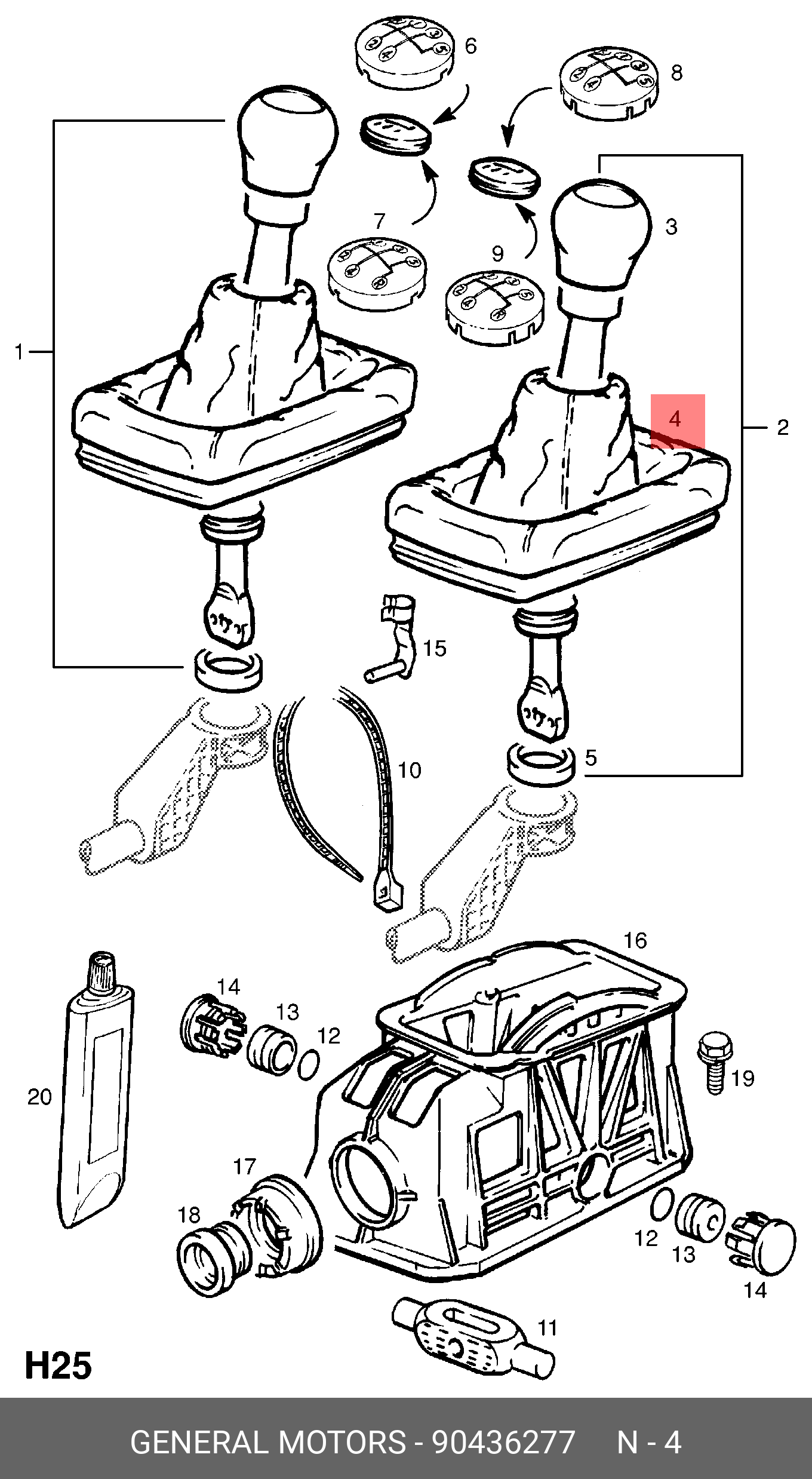 6
8
7
9
3
1
4
2
15
10
5
16
14
13
12
19
20
17
18
12
13
14
11
H25
GENERAL MOTORS - 90436277 N - 4