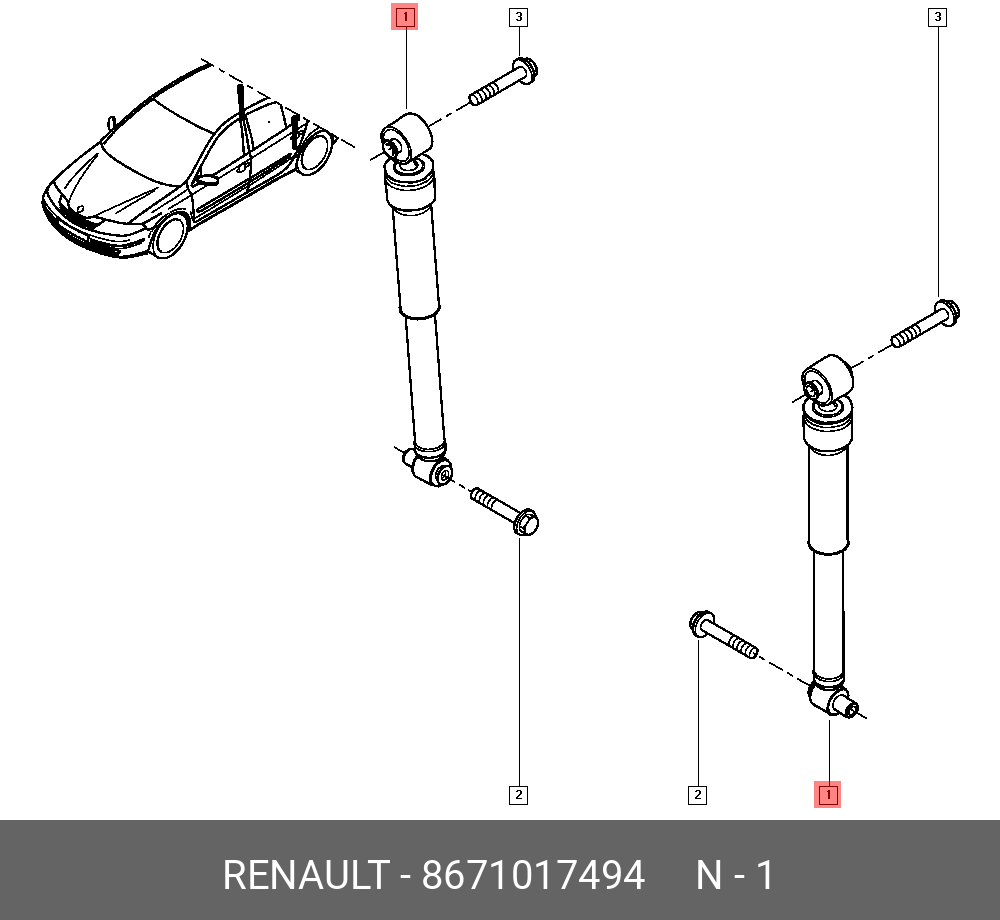 1
3
3
2
2
1
RENAULT - 8671017494 N - 1