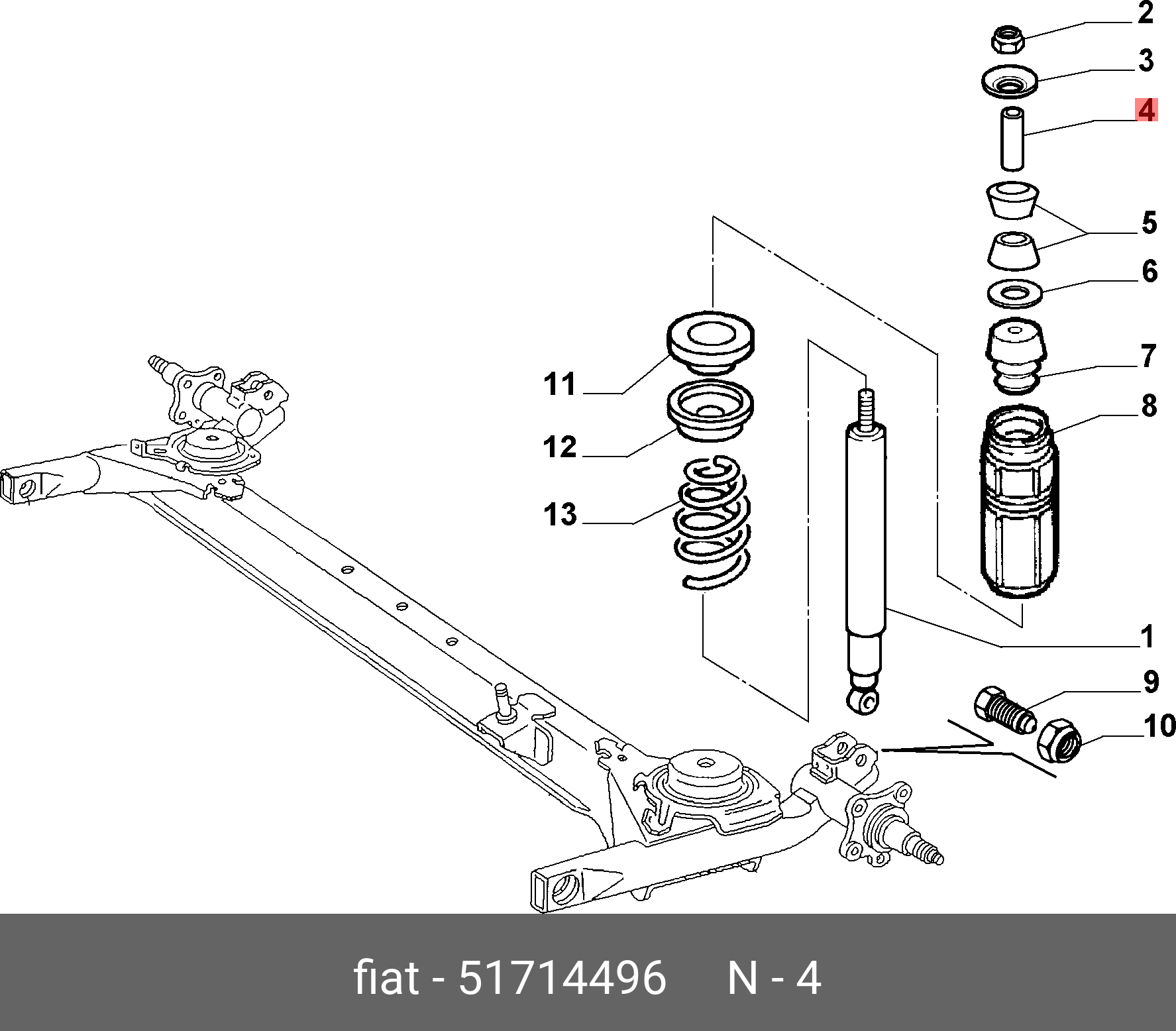 2
3
4
5
6
7
8
11
12
13
1
9
10

fiat - 51714496 N - 4