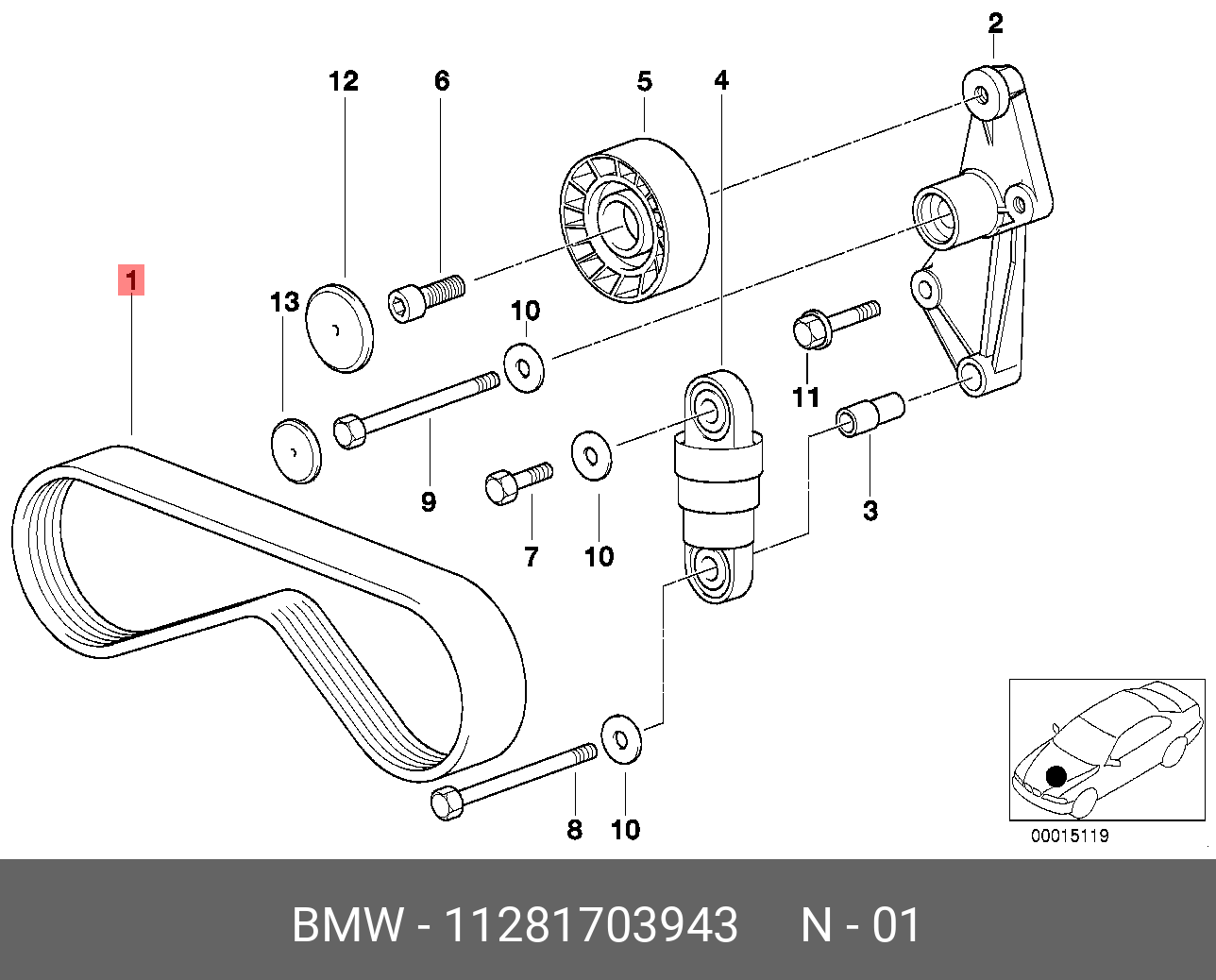 2
12
6
5
4
1
13
10
11
9
7
10
3
8
10
00015119
BMW - 11281703943 N - 01