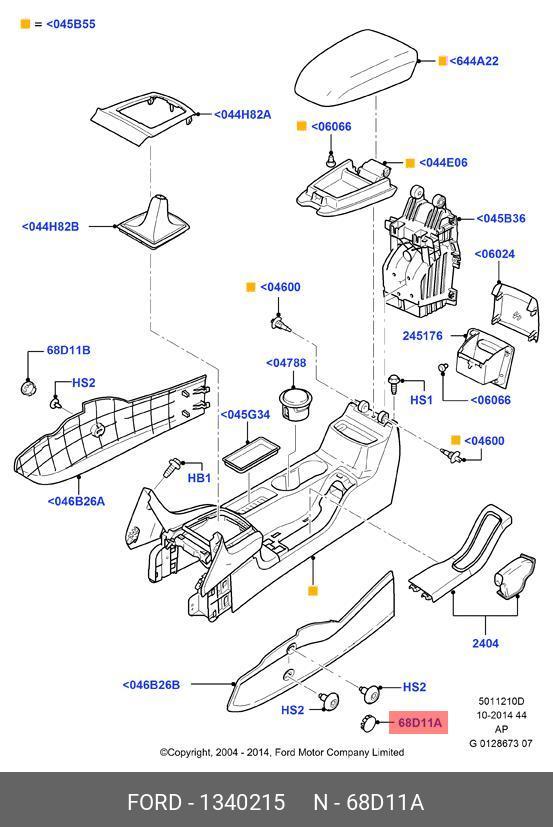 = <045B55

<644A22

<044H82A

<06066

<044E06

<044H82B

<045B36

<06024

<04600

245176

68D11B

<04788

HS2

HS1

<06066

<045G34

<04600

HB1

<046B26A

2404

<046B26B

HS2

HS2

68D11A

5011210D
10-2014 44
AP
G 0128673 07

©Copyright, 2004 - 2014, Ford Motor Company Limited

FORD - 1340215 N - 68D11A