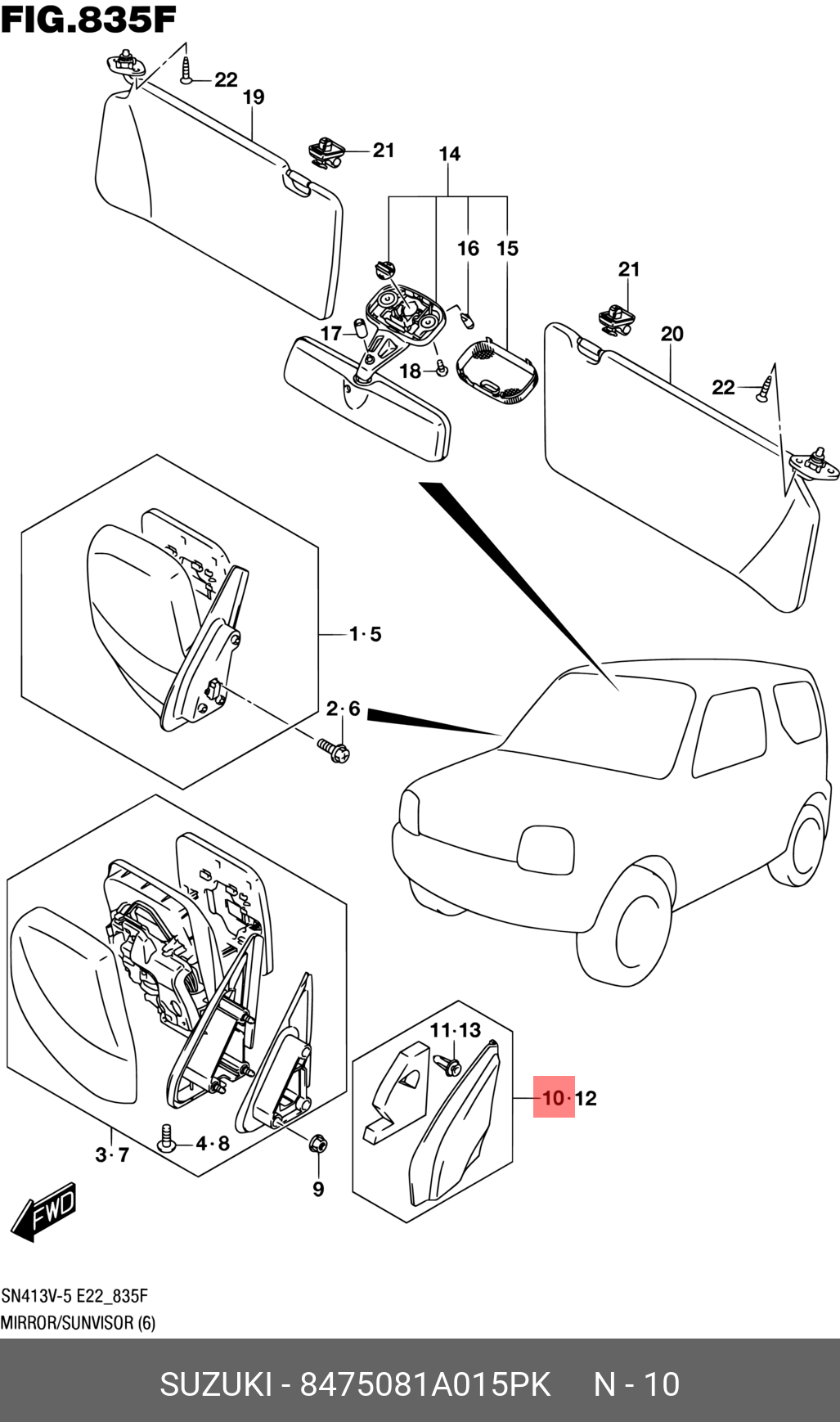 FIG.835F

22
19
21
14
16
15
21
20
17
18
22

1·5
2·6

11·13
10·12
3·7
4·8
9
FWD

SN413V-5 E22_835F
MIRROR/SUNVISOR (6)

SUZUKI - 8475081A015PK N - 10