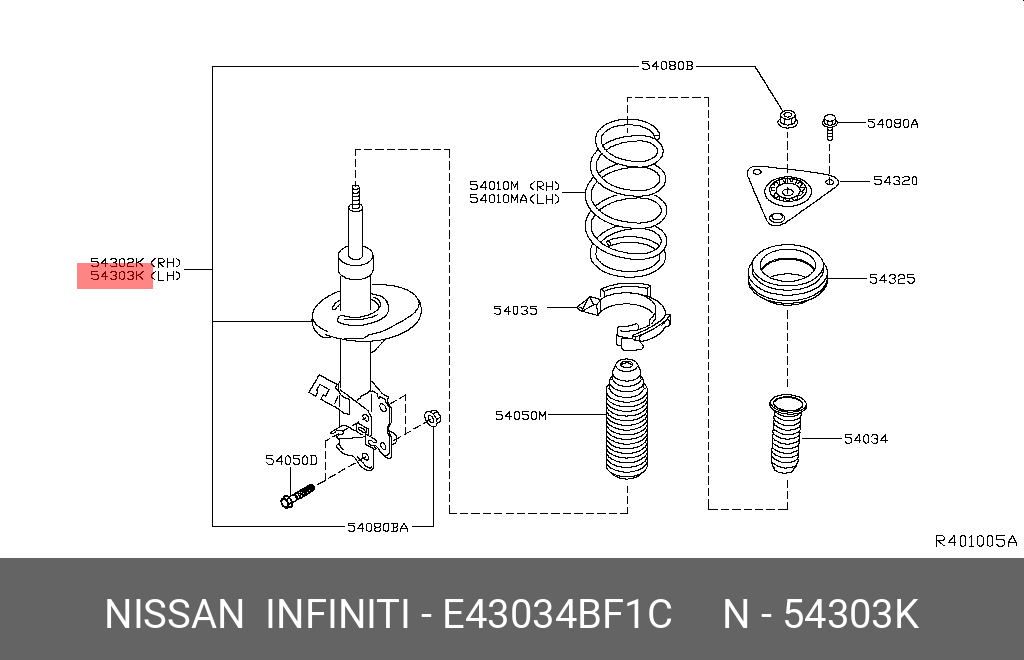 54080B
54080A
54320
54010M (RH)
54010MA(LH)
54302K (RH)
54303K (LH)
54325
54035
54050M
54034
54050D
54080BA
R401005A
NISSAN INFINITI - E43034BF1C N - 54303K