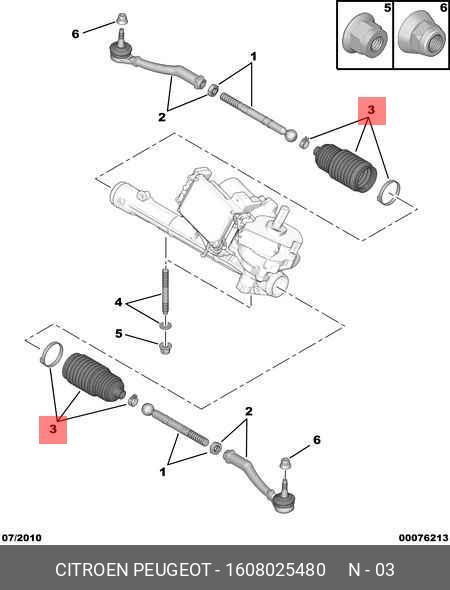 5
6
6
1
2
3
4
5
3
2
6
1
07/2010
00076213
CITROEN PEUGEOT - 1608025480 N - 03