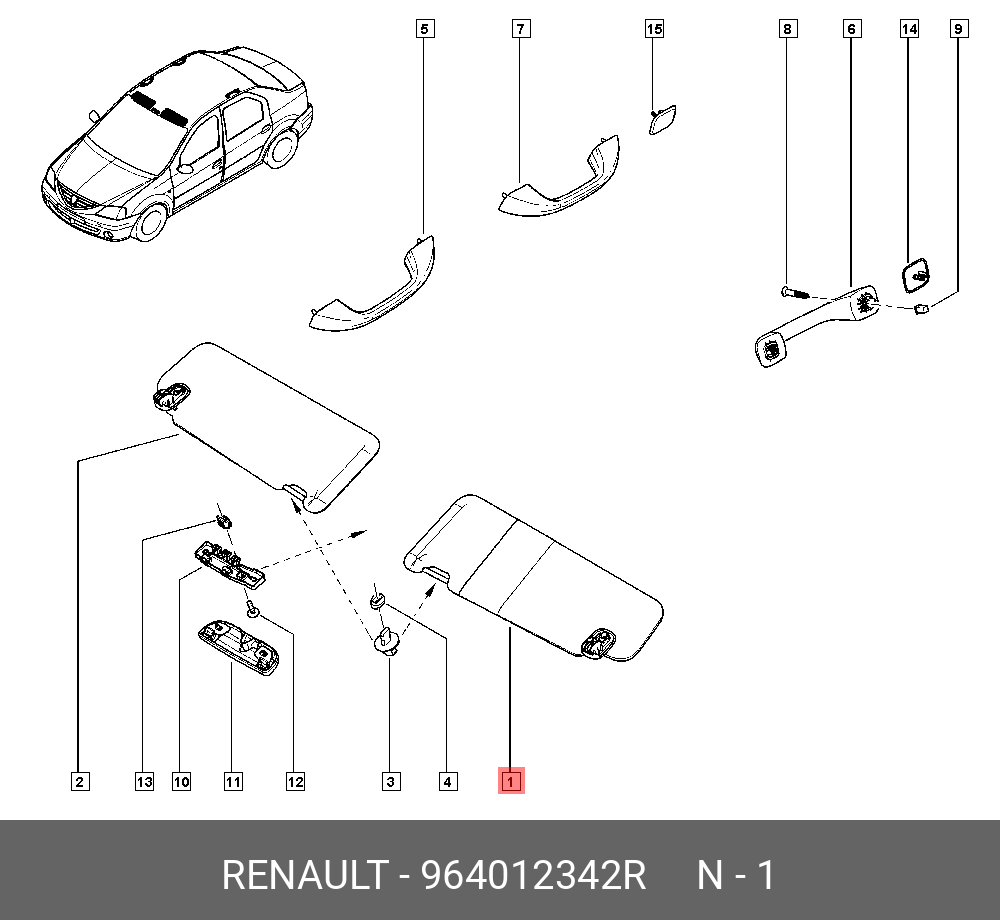 5
7
15
8
6
14
9
2
13
10
11
12
3
4
1

RENAULT - 964012342R N - 1