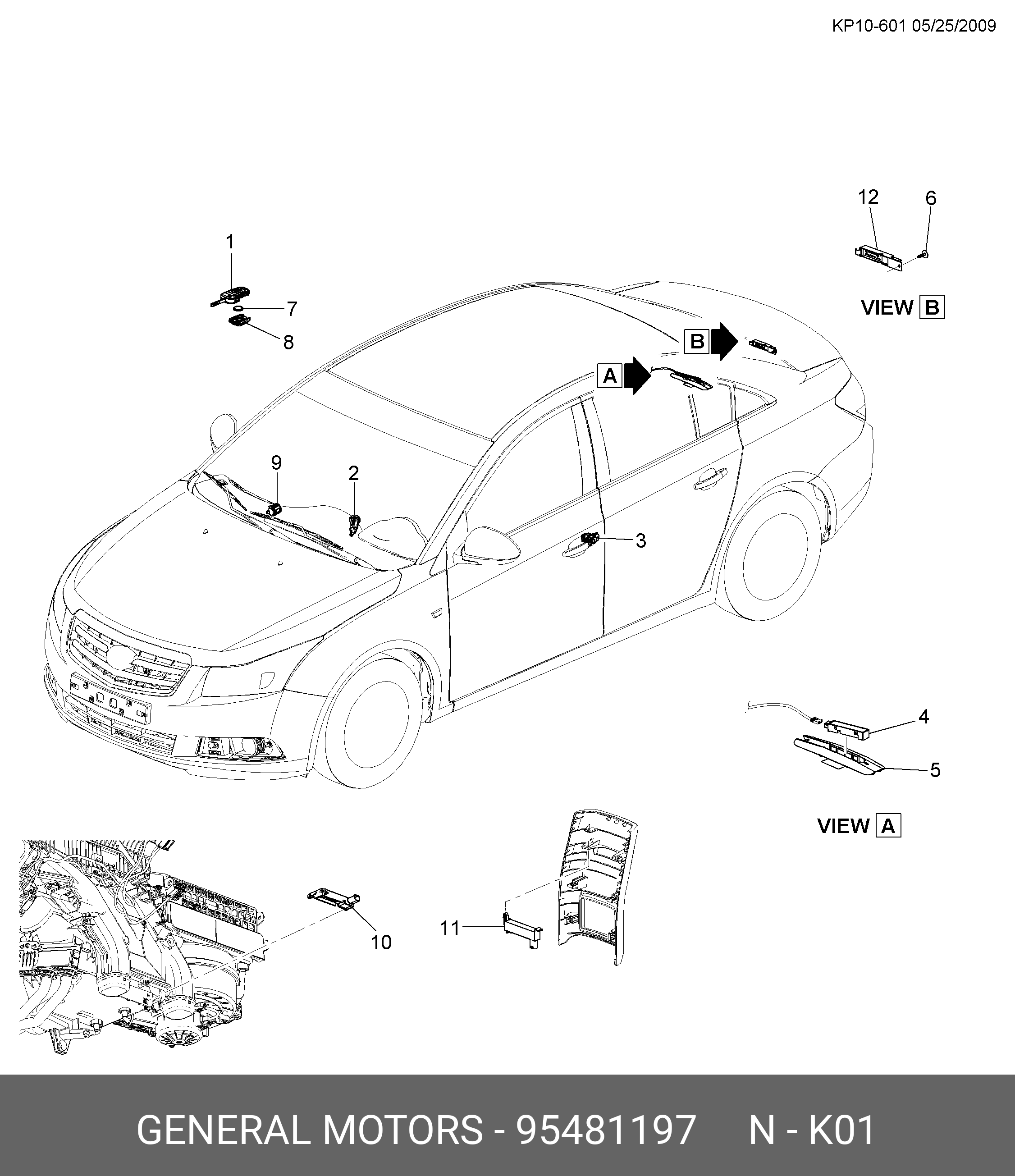 KP10-601 05/25/2009

12
6

VIEW B

1
7
8

B

A

9
2
3

4
5

VIEW A

10
11

GENERAL MOTORS - 95481197 N - K01