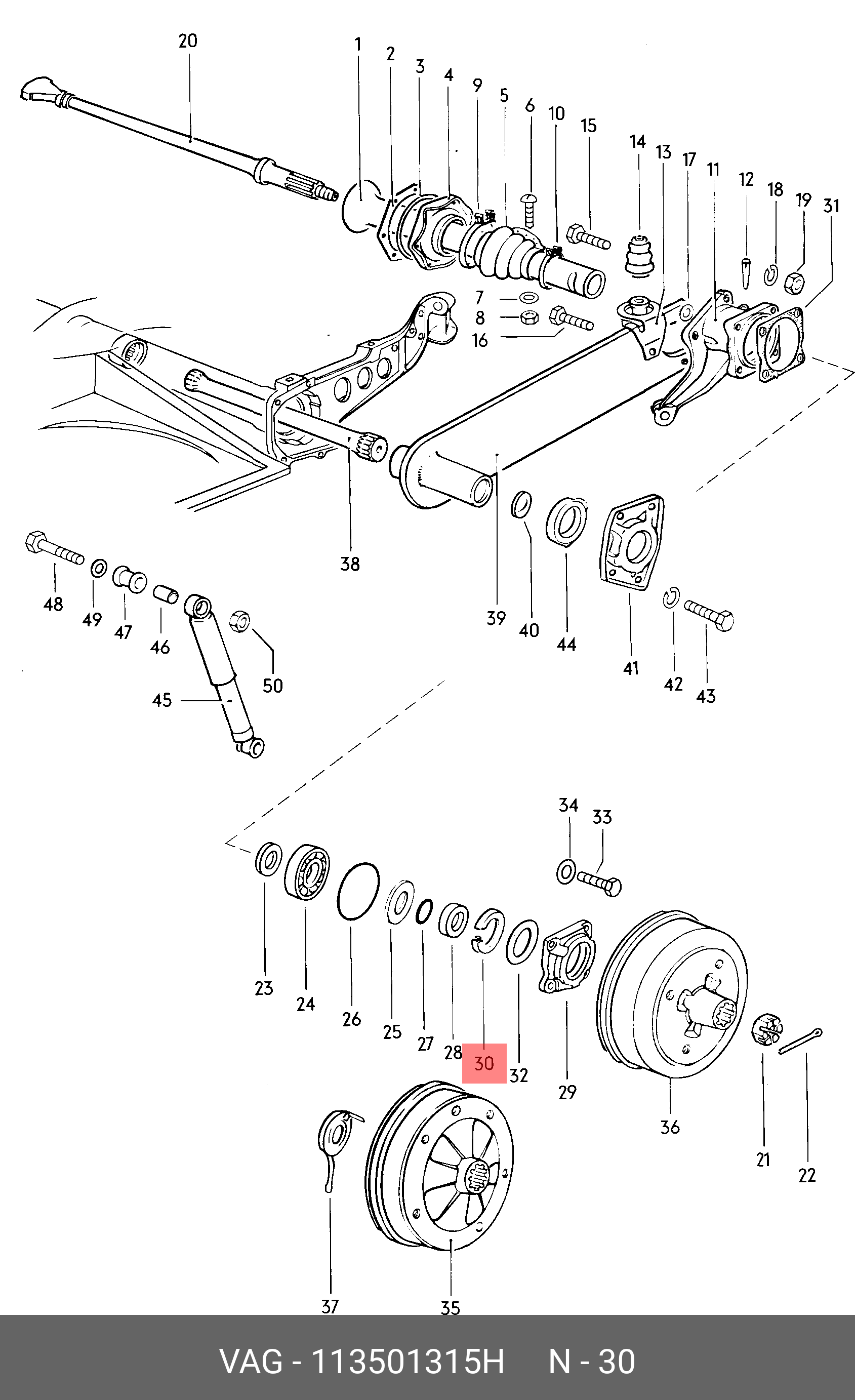 20
1
2
3
4
9
5
6
10
15
14
13
17
11
12
18
19
31
7
8
16
38
39
40
44
41
42
43
48
49
47
46
50
45
34
33
23
24
26
25
27
28
30
32
29
36
21
22
37
35

VAG - 113501315H N - 30