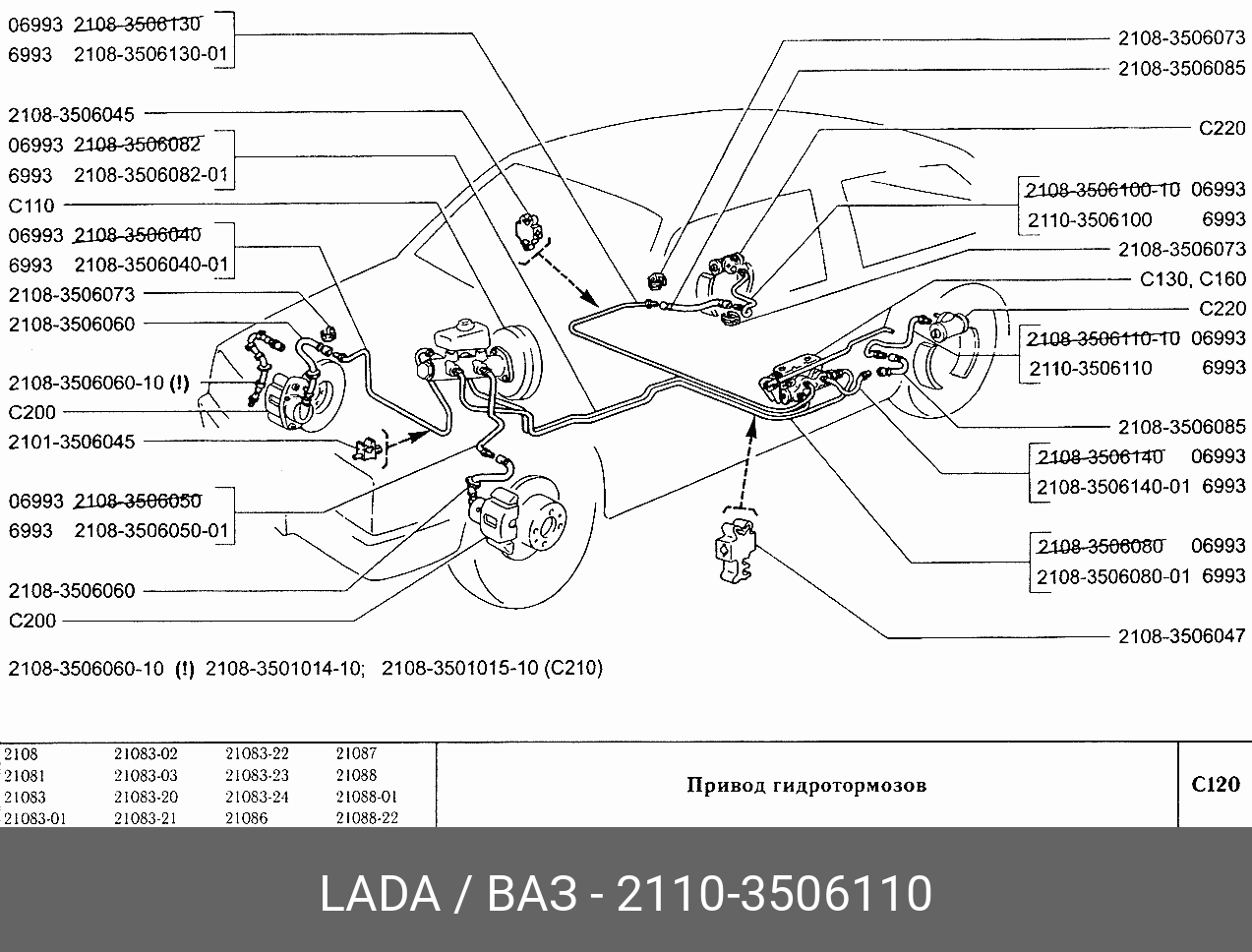 06993 2108-3506130
6993 2108-3506130-01

2108-3506045
06993 2108-3506082
6993 2108-3506082-01
C110
06993 2108-3506040
6993 2108-3506040-01
2108-3506073
2108-3506060
2108-3506060-10 (!)
C200
2101-3506045
06993 2108-3506050
6993 2108-3506050-01
2108-3506060
C200

2108-3506073
2108-3506085
C220
2108-3506100-10 06993
2110-3506100 6993
2108-3506073
C130, C160
C220
2108-3506110-10 06993
2110-3506110 6993
2108-3506085
2108-3506140 06993
2108-3506140-01 6993
2108-3506080 06993
2108-3506080-01 6993
2108-3506047

2108-3506060-10 (!) 2108-3501014-10; 2108-3501015-10 (C210)

| 2108 | 21083-02 | 21083-22 | 21087 |
|---|---|---|---|
| 21081 | 21083-03 | 21083-23 | 21088 |
| 21083 | 21083-20 | 21083-24 | 21088-01 |
| 21083-01 | 21083-21 | 21086 | 21088-22 |

Привод гидротормозов

C120

LADA / ВАЗ - 2110-3506110