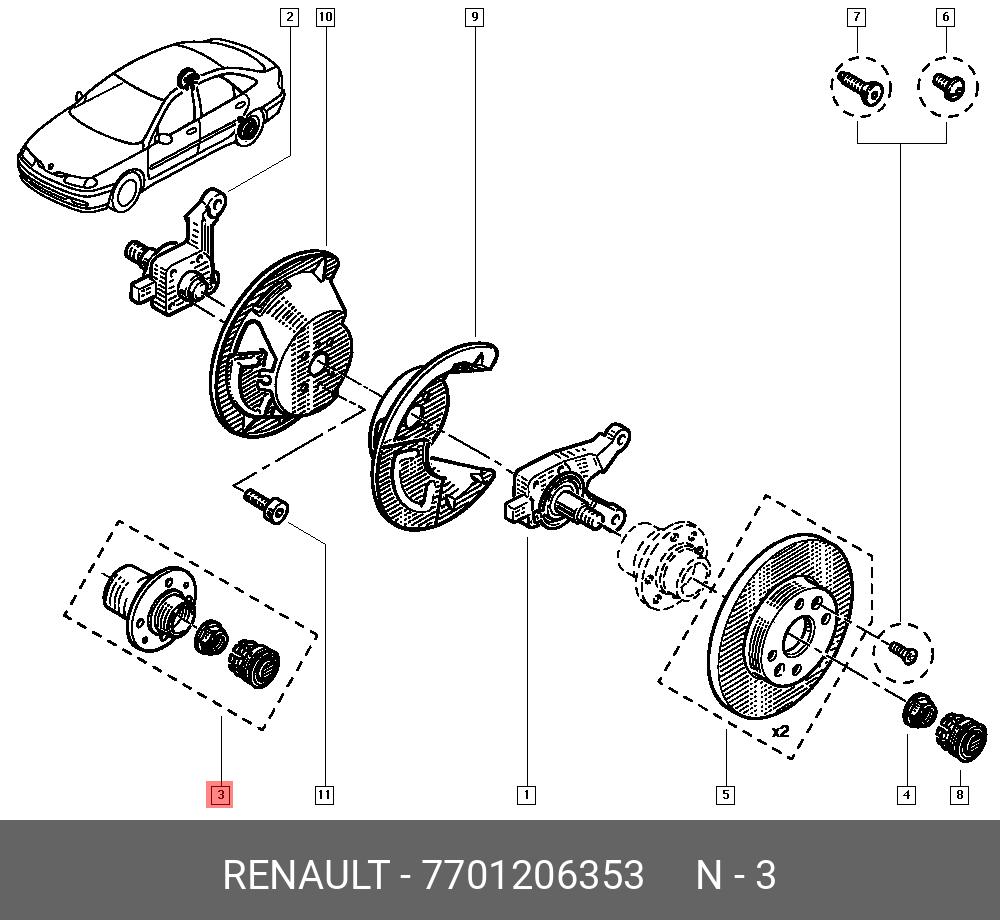 2
10
9
7
6
x2
3
11
1
5
4
8

RENAULT - 7701206353 N - 3