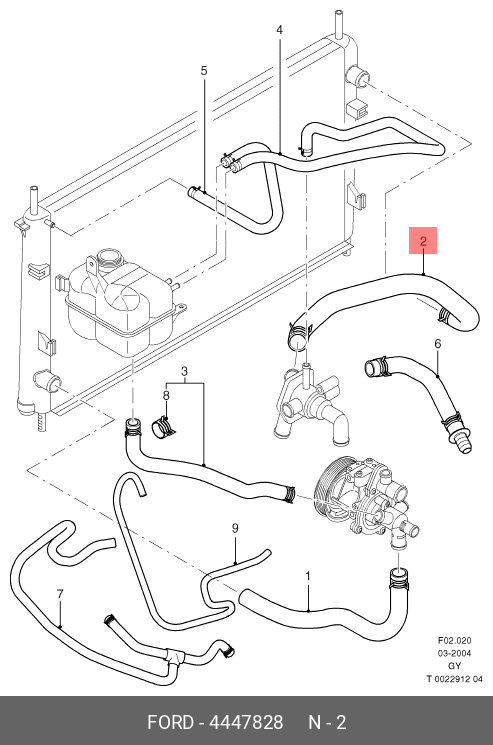 4
5
2
6
3
8
9
1
7

F02.020
03-2004
GY
T 0022912 04

FORD - 4447828 N - 2