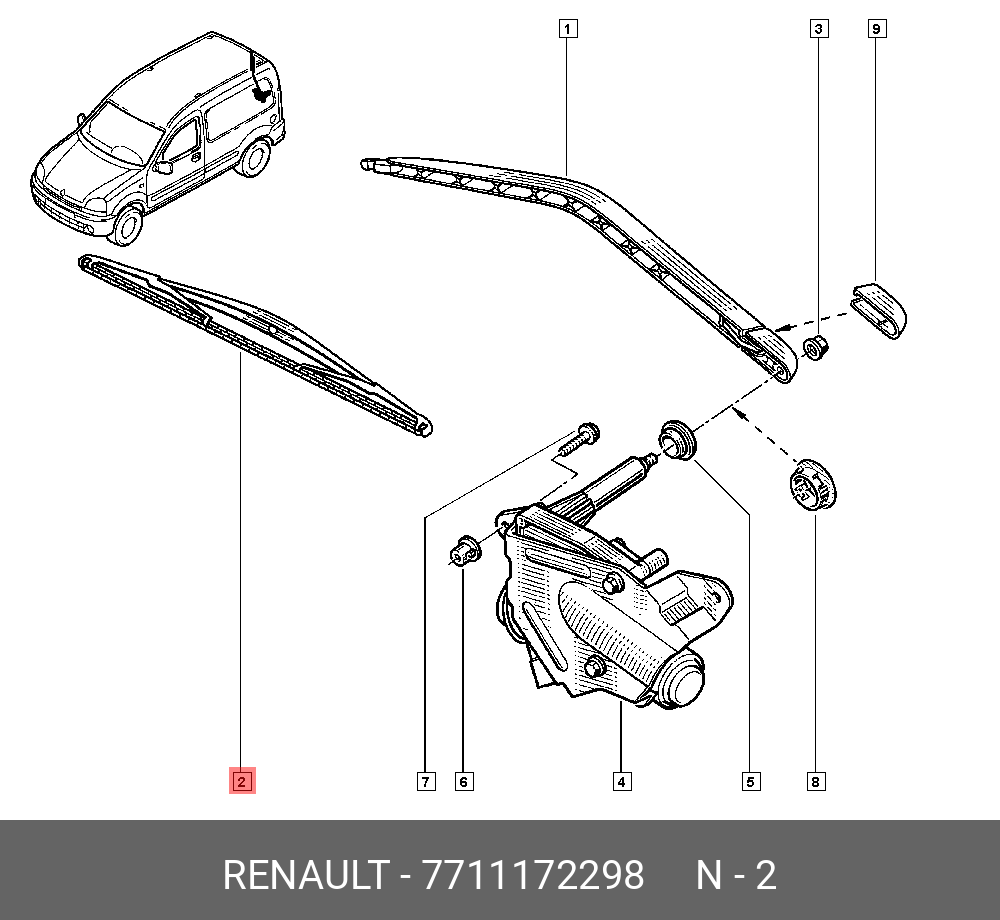 1
3
9
2
7
6
4
5
8

RENAULT - 7711172298 N - 2